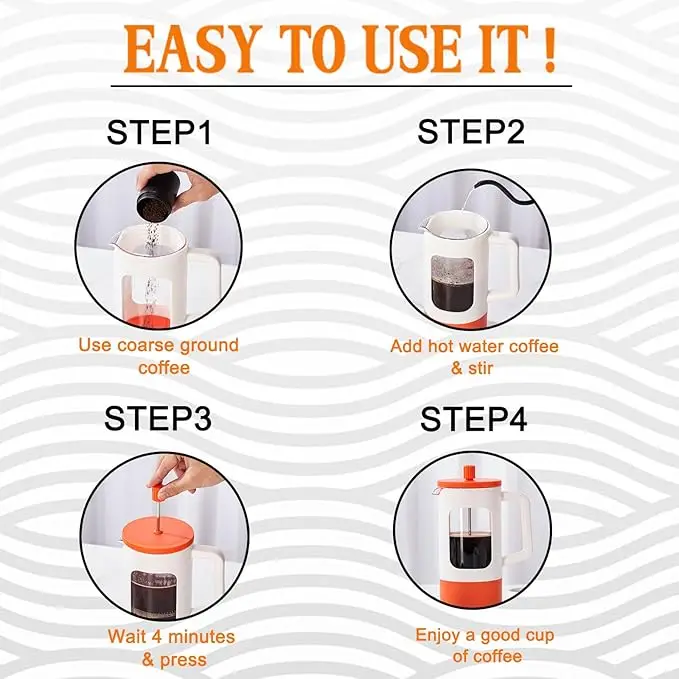 EASY TO USE IT !

STEP1

Use coarse ground coffee

STEP2

Add hot water coffee & stir

STEP3

Wait 4 minutes & press

STEP4

Enjoy a good cup of coffee