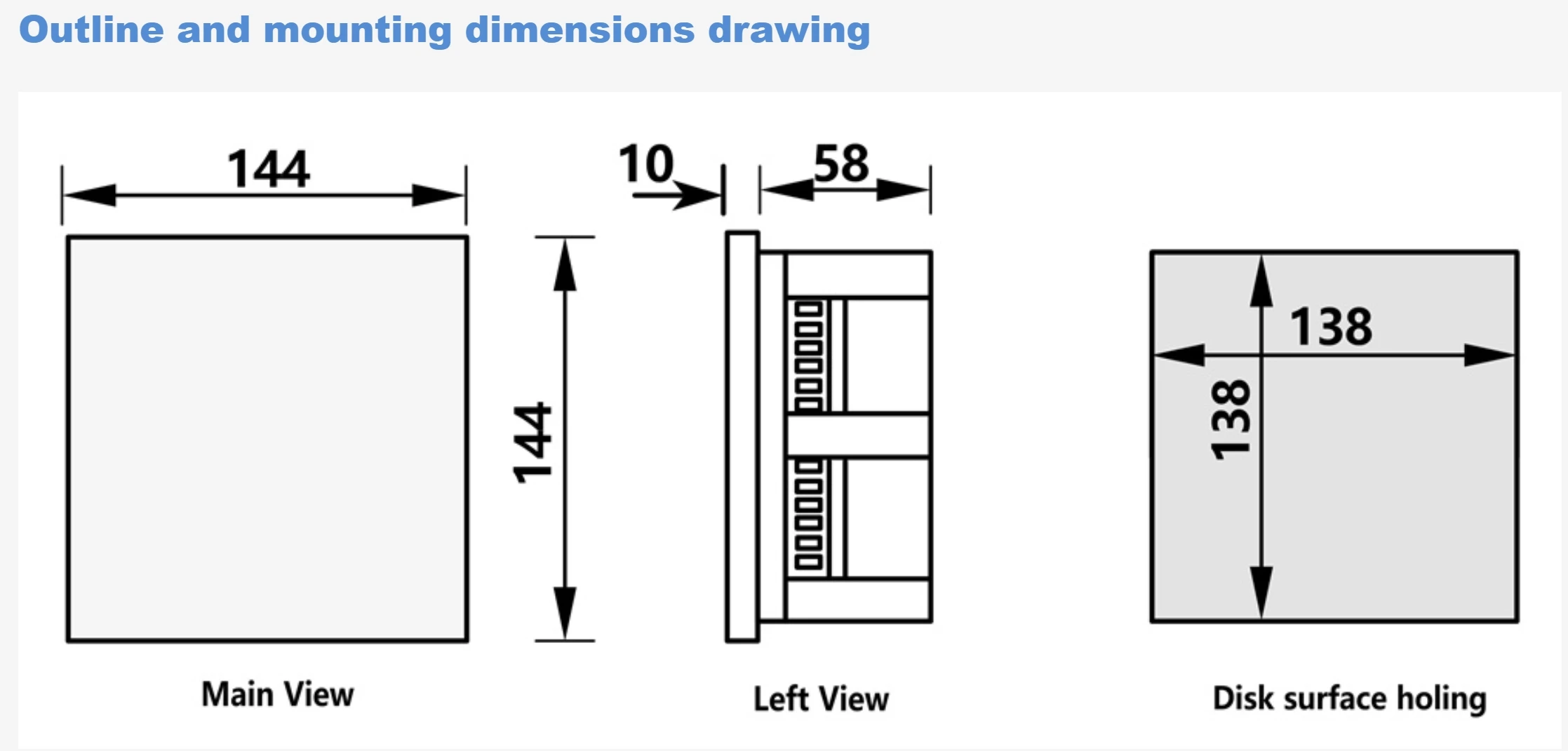 Outline and mounting dimensions drawing

144

144

Main View

10

58

Left View

138

138

Disk surface holing