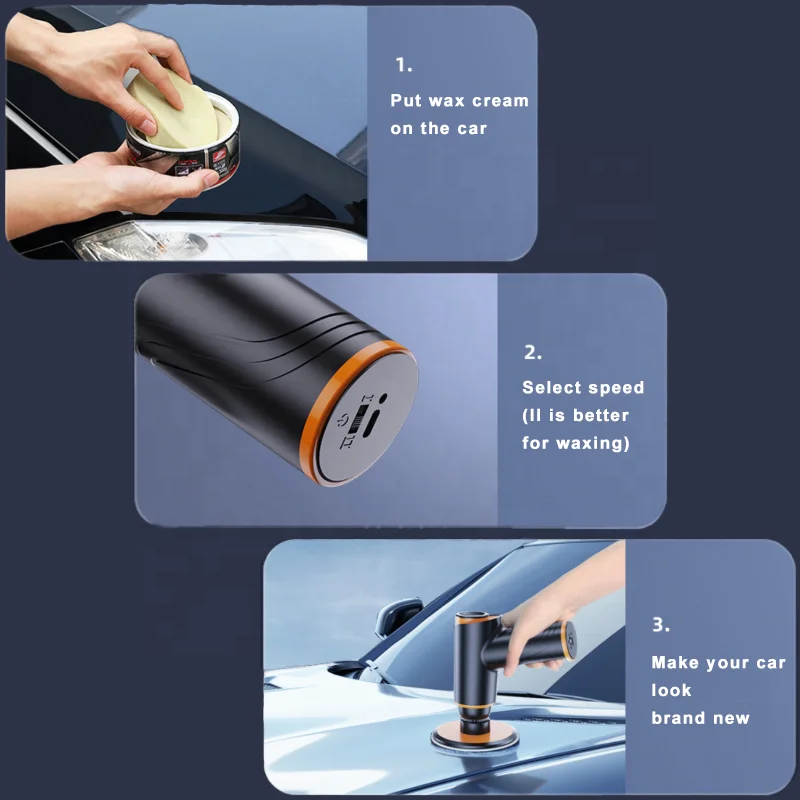 1.
Put wax cream on the car

I
II

2.
Select speed (II is better for waxing)

3.
Make your car look brand new