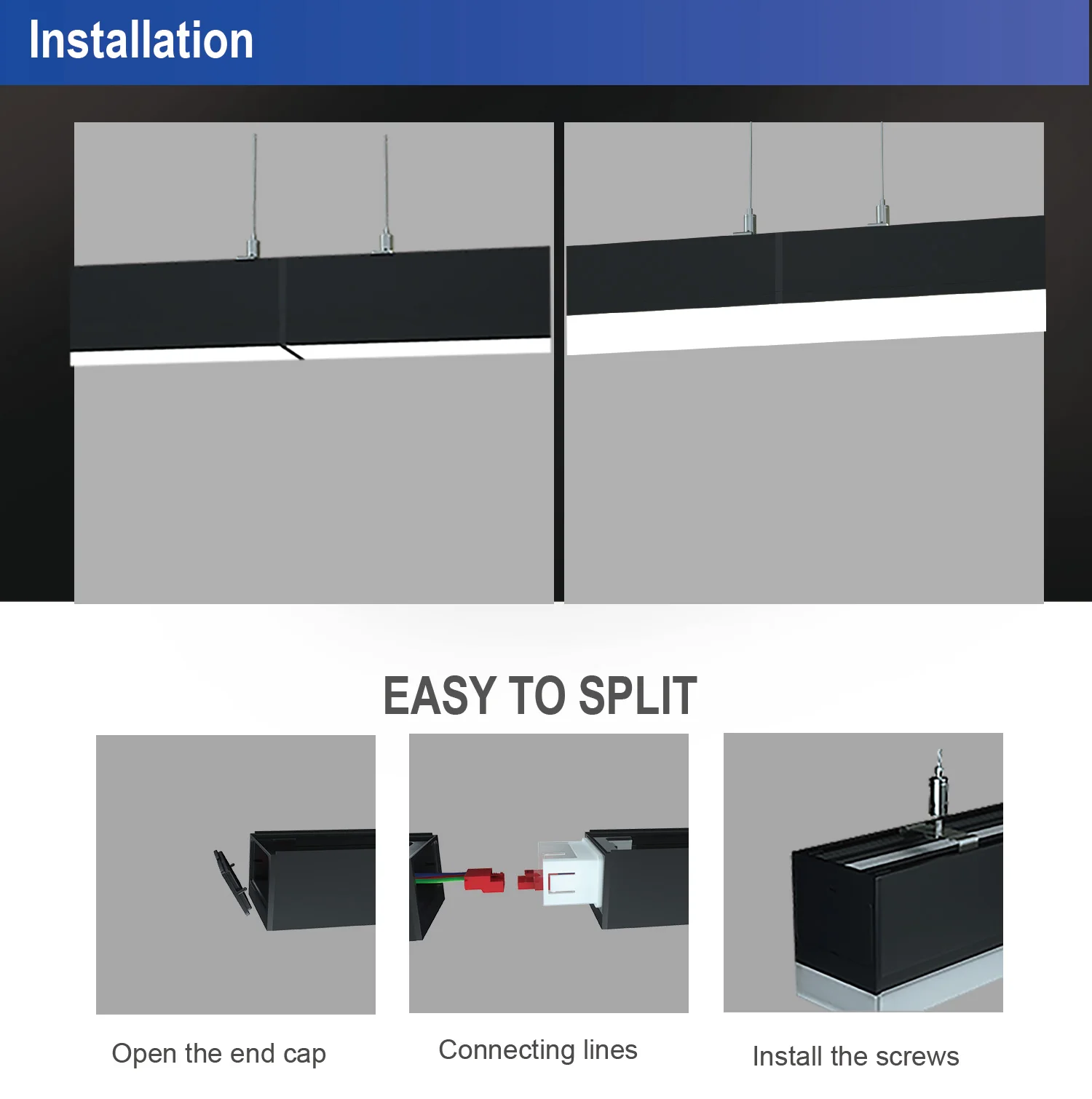 Installation

EASY TO SPLIT

Open the end cap

Connecting lines

Install the screws