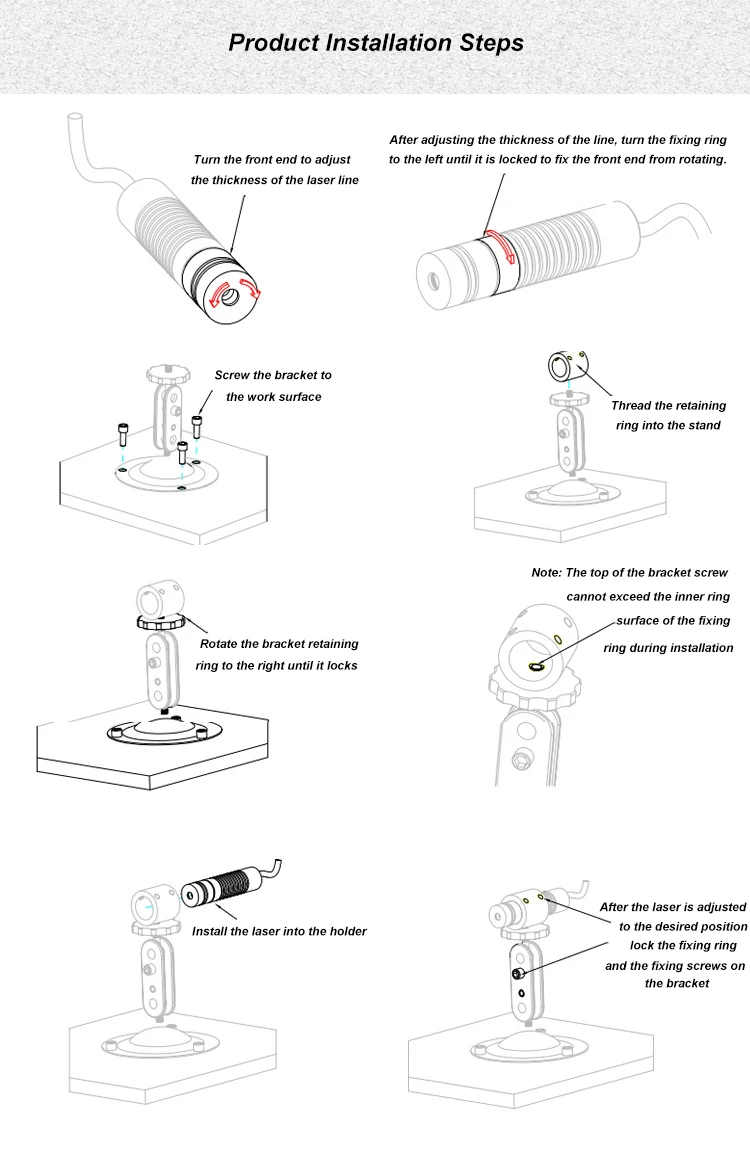 Product Installation Steps

Turn the front end to adjust the thickness of the laser line

After adjusting the thickness of the line, turn the fixing ring to the left until it is locked to fix the front end from rotating.

Screw the bracket to the work surface

Thread the retaining ring into the stand

Rotate the bracket retaining ring to the right until it locks

Note: The top of the bracket screw cannot exceed the inner ring surface of the fixing ring during installation

Install the laser into the holder

After the laser is adjusted to the desired position lock the fixing ring and the fixing screws on the bracket