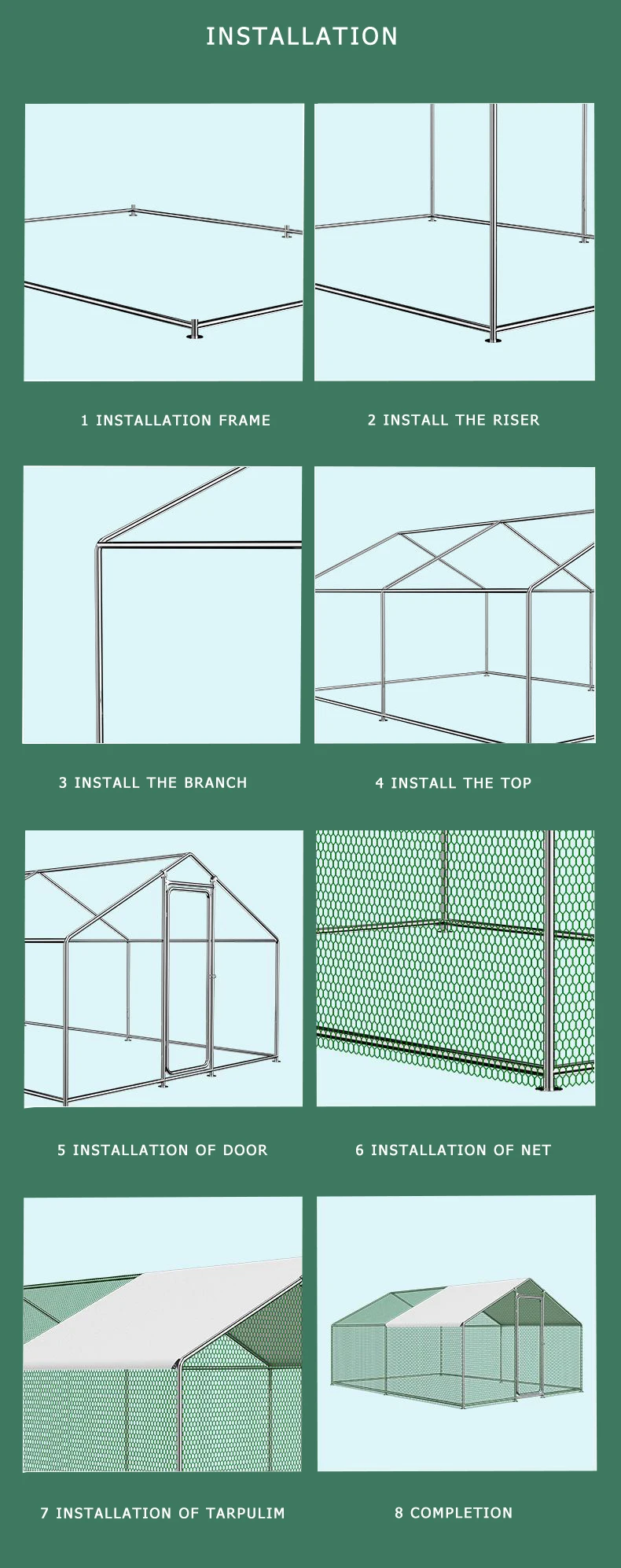 INSTALLATION

1 INSTALLATION FRAME

2 INSTALL THE RISER

3 INSTALL THE BRANCH

4 INSTALL THE TOP

5 INSTALLATION OF DOOR

6 INSTALLATION OF NET

7 INSTALLATION OF TARPULIM

8 COMPLETION