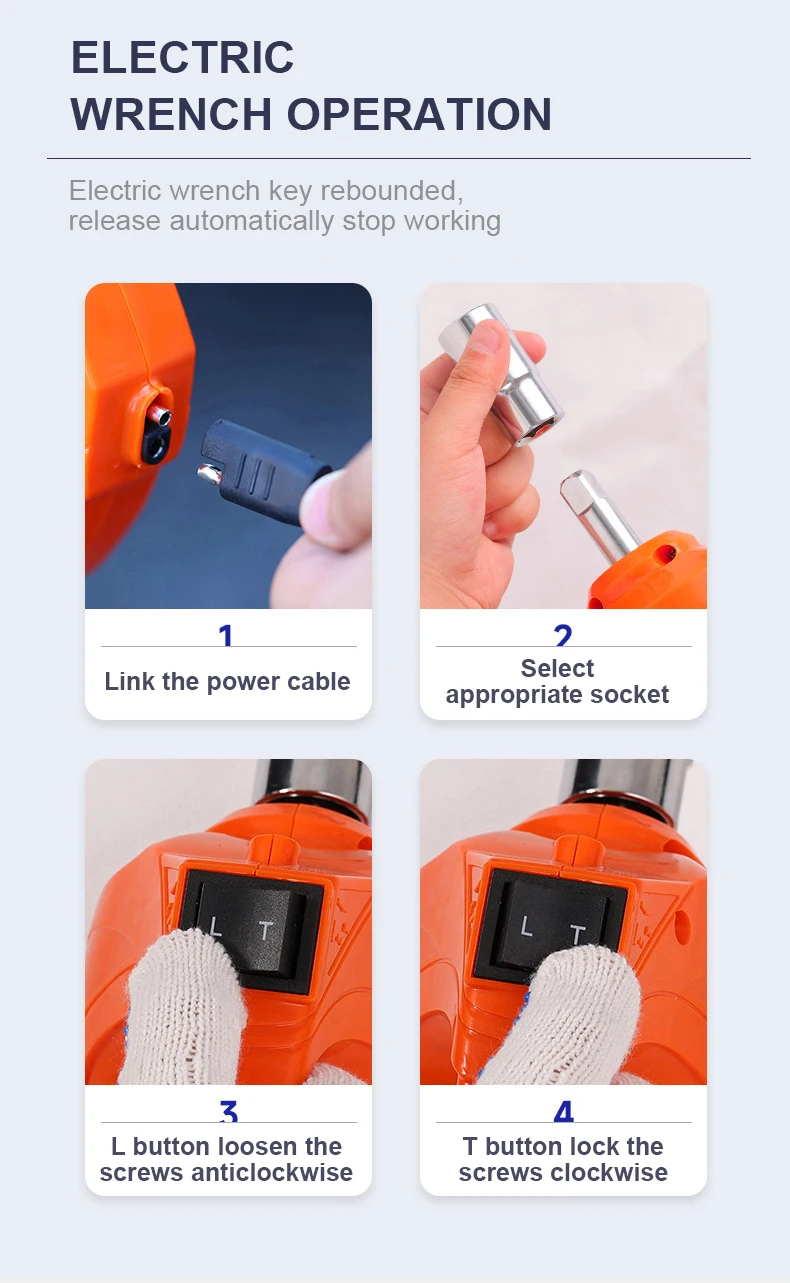 ELECTRIC
WRENCH OPERATION

Electric wrench key rebounded, release automatically stop working

1
Link the power cable

2
Select appropriate socket

L T

3
L button loosen the screws anticlockwise

L T

4
T button lock the screws clockwise