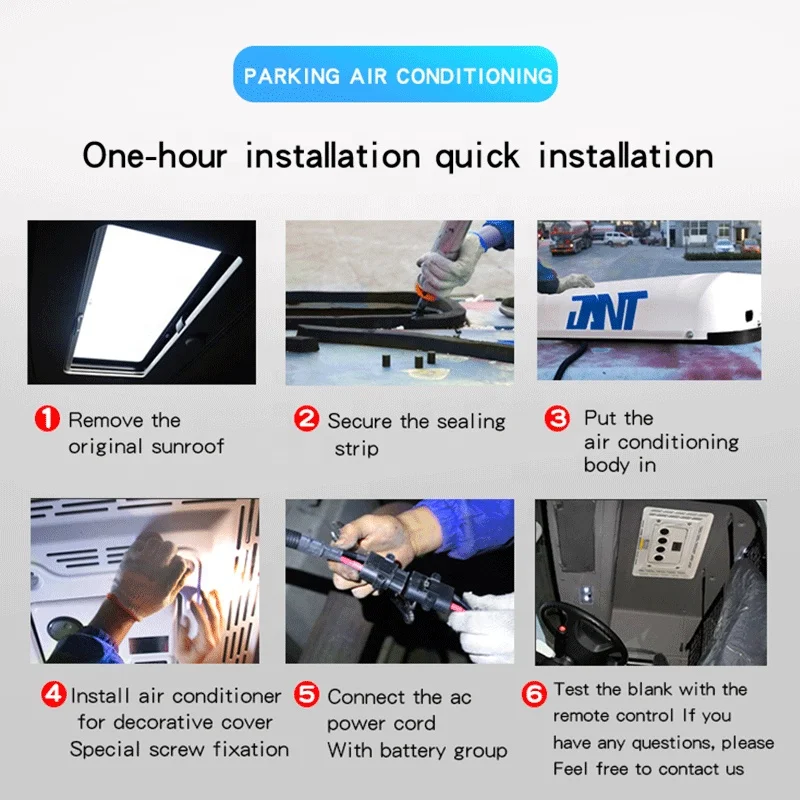 PARKING AIR CONDITIONING

One-hour installation quick installation

JNT

1 Remove the original sunroof

2 Secure the sealing strip

3 Put the air conditioning body in

4 Install air conditioner for decorative cover Special screw fixation

5 Connect the ac power cord With battery group

6 Test the blank with the remote control If you have any questions, please Feel free to contact us