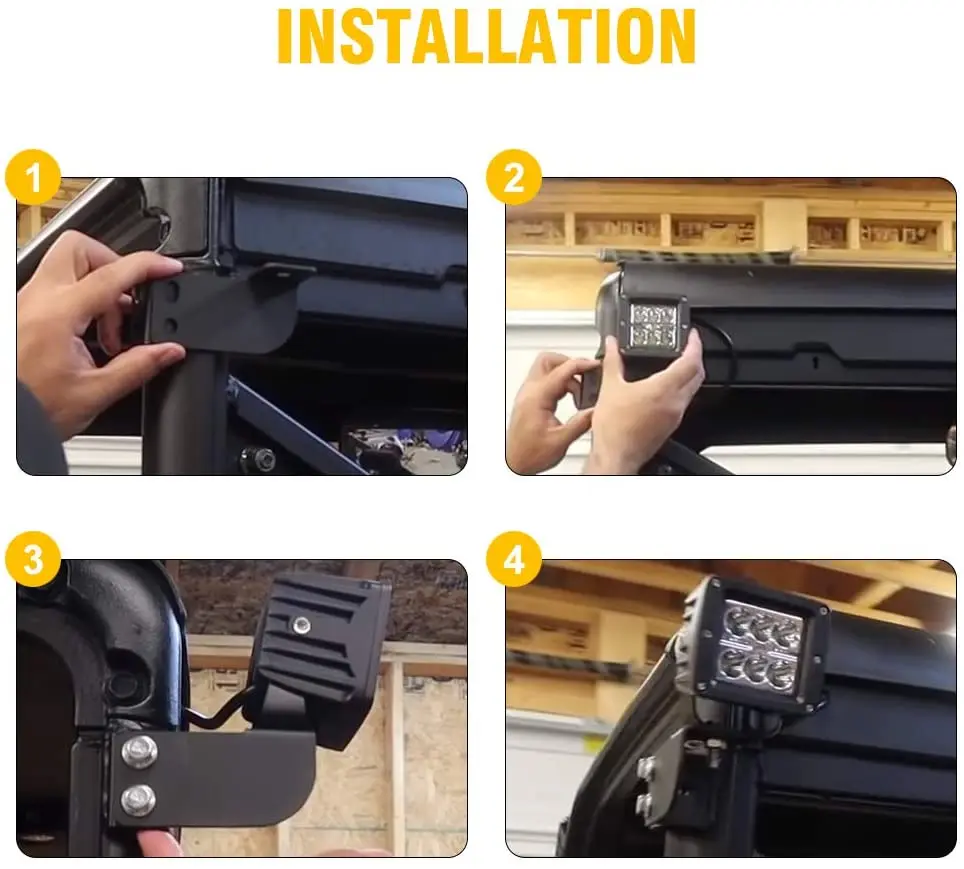 INSTALLATION

1

2

3

4