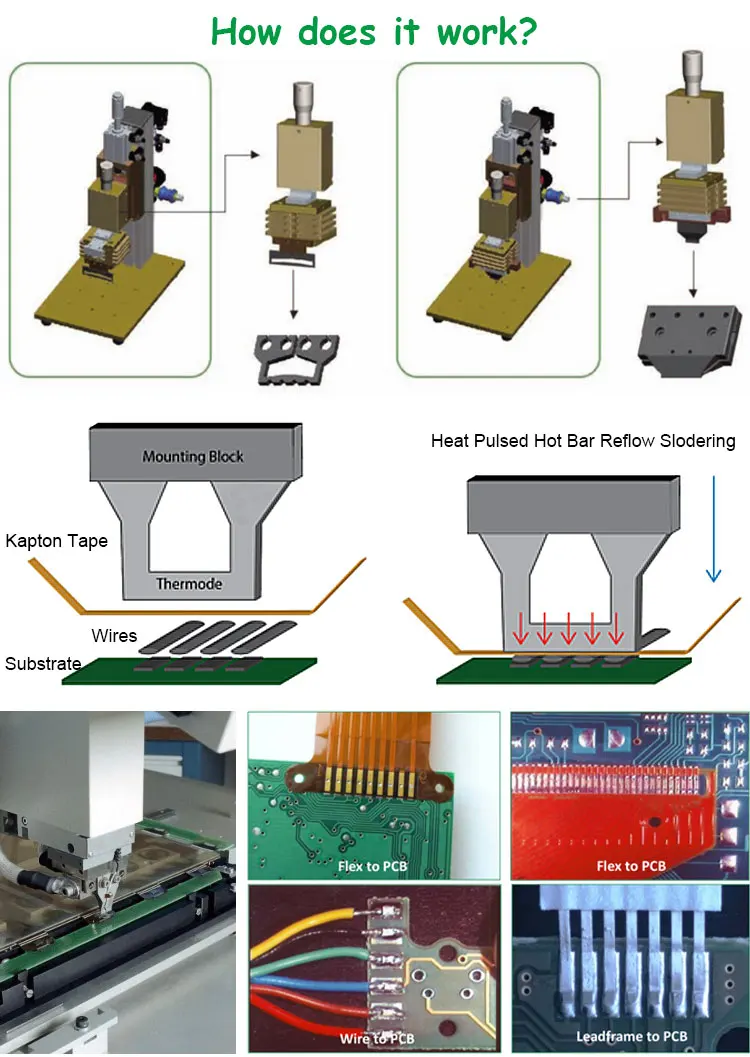 How does it work?

Mounting Block

Kapton Tape

Thermode

Wires

Substrate

Heat Pulsed Hot Bar Reflow Slodering

Flex to PCB

Flex to PCB

Wire to PCB

Leadframe to PCB