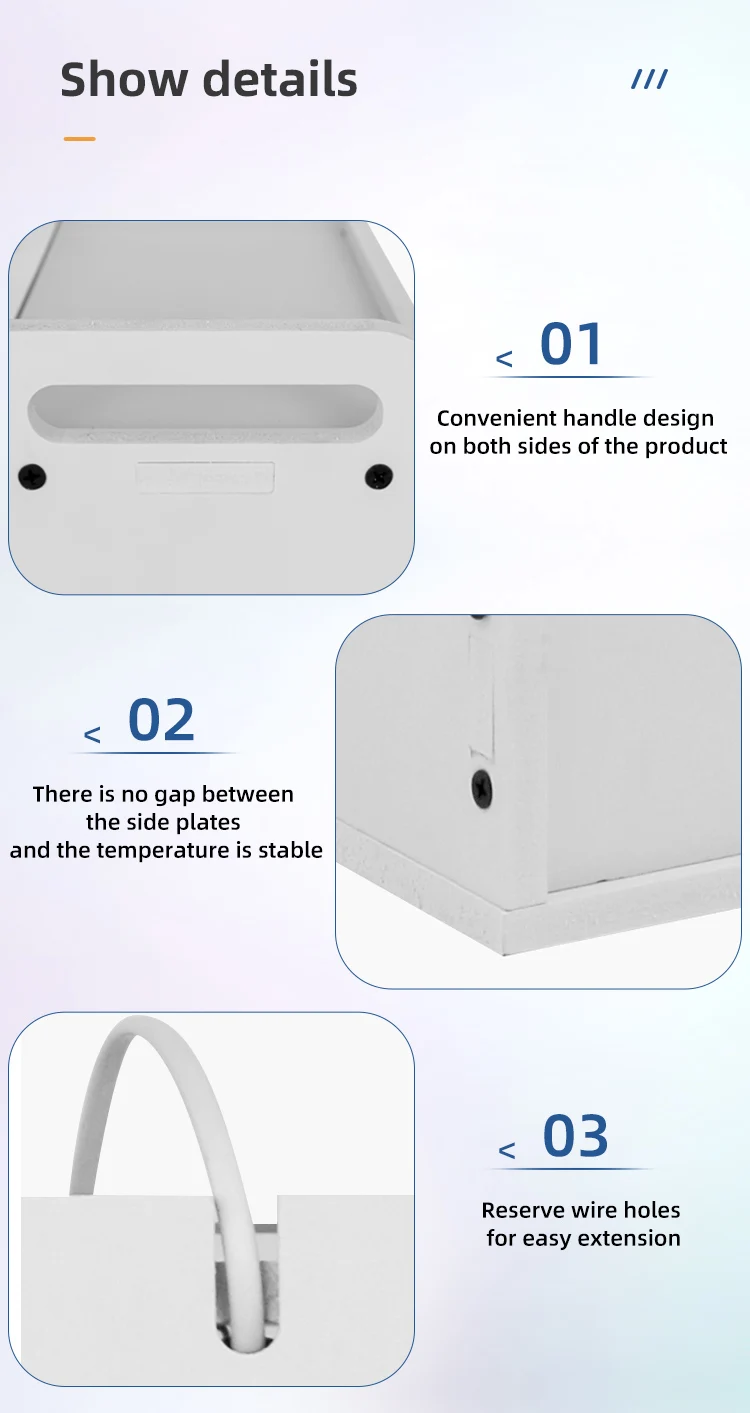 Show details

///

< 01

Convenient handle design on both sides of the product

< 02

There is no gap between the side plates and the temperature is stable

< 03

Reserve wire holes for easy extension