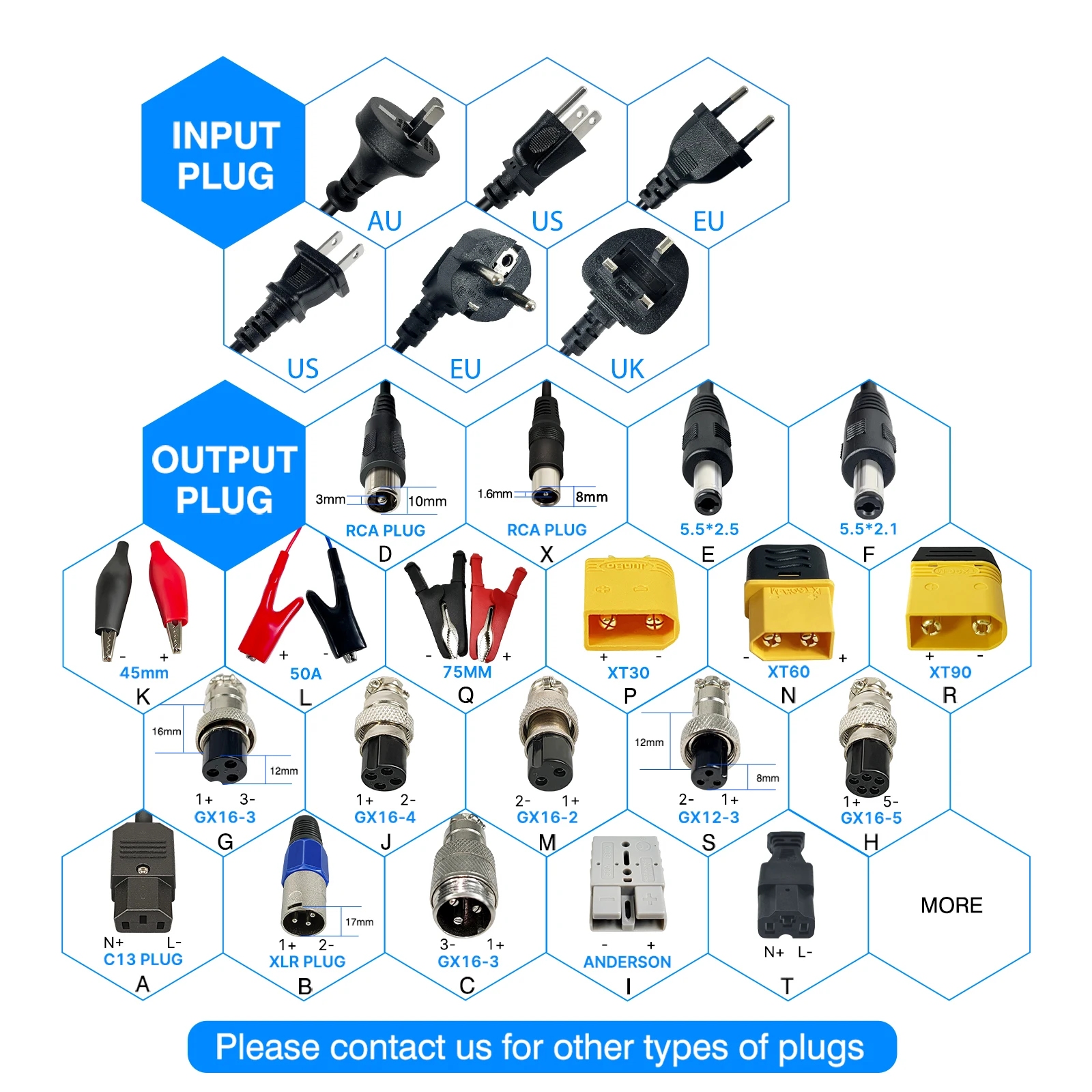 INPUT PLUG

AU

US

EU

US

EU

UK

OUTPUT PLUG

3mm 10mm
RCA PLUG
D

1.6mm 8mm
RCA PLUG
X

5.5*2.5
E

5.5*2.1
F

- +
45mm
K

+ -
50A
L

- +
75MM
Q

+ -
XT30
P

- +
XT60
N

+ -
XT90
R

16mm 12mm
1+ 3-
GX16-3
G

1+ 2-
GX16-4
J

2- 1+
GX16-2
M

12mm 8mm
2- 1+
GX12-3
S

1+ 5-
GX16-5
H

N+ L-
C13 PLUG
A

17mm
1+ 2-
XLR PLUG
B

3- 1+
GX16-3
C

- +
ANDERSON
I

N+ L-
T

MORE

Please contact us for other types of plugs