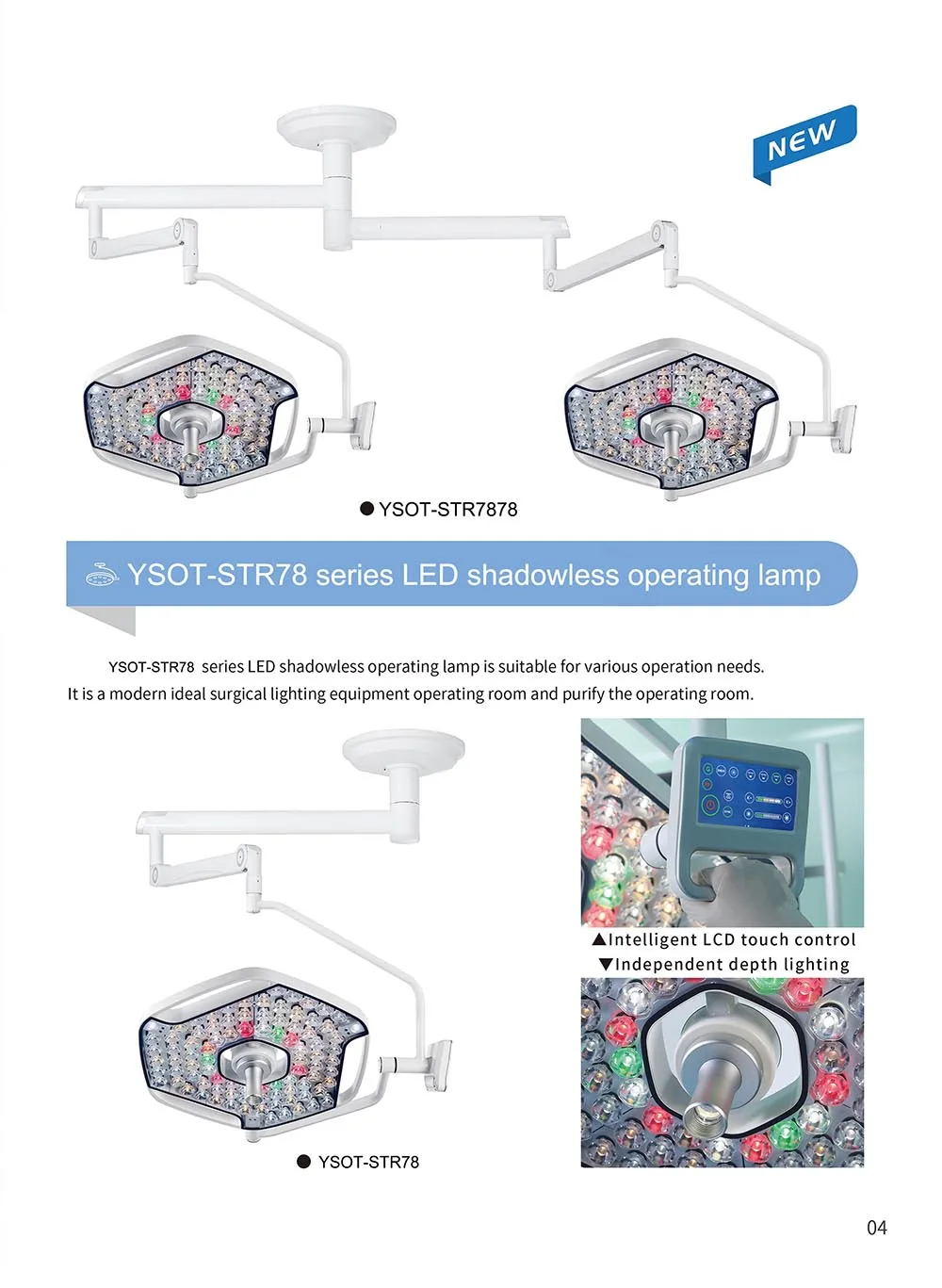 NEW

● YSOT-STR7878

YSOT-STR78 series LED shadowless operating lamp

YSOT-STR78 series LED shadowless operating lamp is suitable for various operation needs. It is a modern ideal surgical lighting equipment operating room and purify the operating room.

▲Intelligent LCD touch control
▼Independent depth lighting

● YSOT-STR78

04