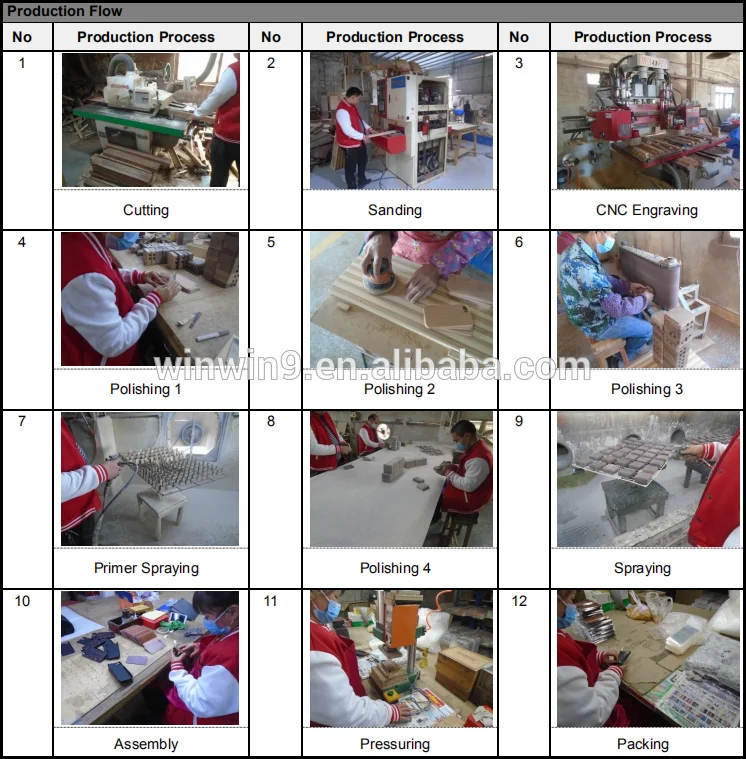 Production Flow

| No | Production Process | No | Production Process | No | Production Process |
|---|---|---|---|---|---|
| 1 | Cutting | 2 | Sanding | 3 | CNC Engraving |
| 4 | Polishing 1 | 5 | Polishing 2 | 6 | Polishing 3 |
| 7 | Primer Spraying | 8 | Polishing 4 | 9 | Spraying |
| 10 | Assembly | 11 | Pressuring | 12 | Packing |

winwin9.en.alibaba.com