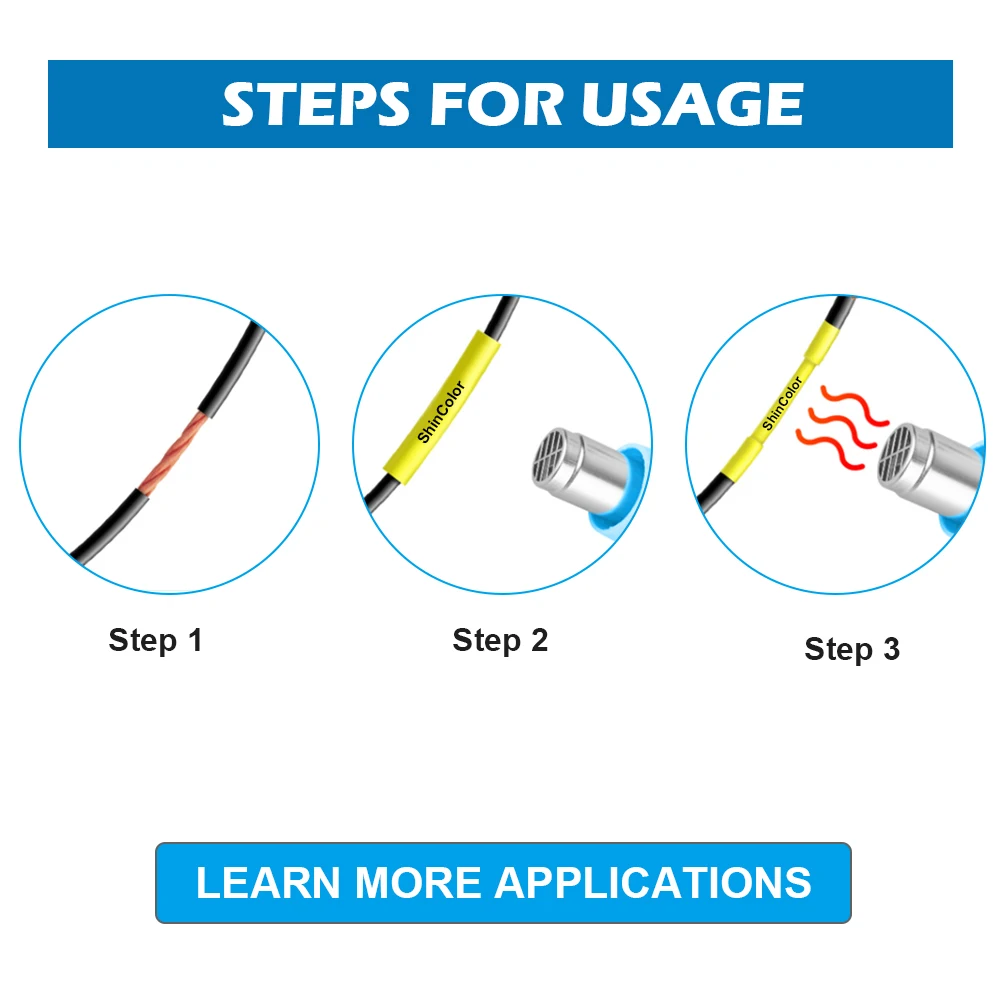 STEPS FOR USAGE

ShinColor

ShinColor

Step 1

Step 2

Step 3

LEARN MORE APPLICATIONS