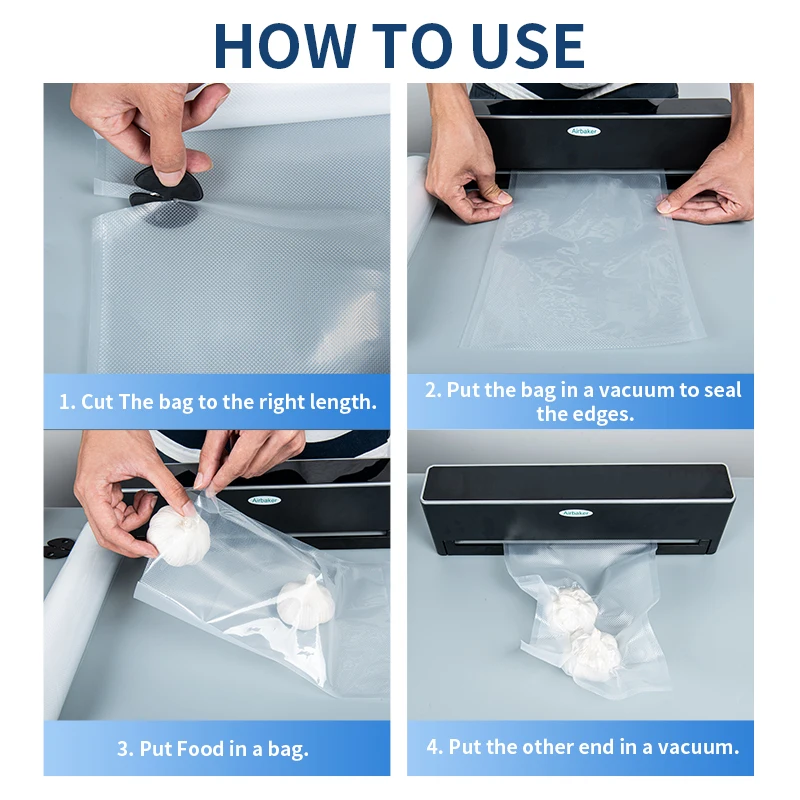 HOW TO USE

Airbaker

1. Cut The bag to the right length.

2. Put the bag in a vacuum to seal the edges.

Airbaker

Airbaker

3. Put Food in a bag.

4. Put the other end in a vacuum.