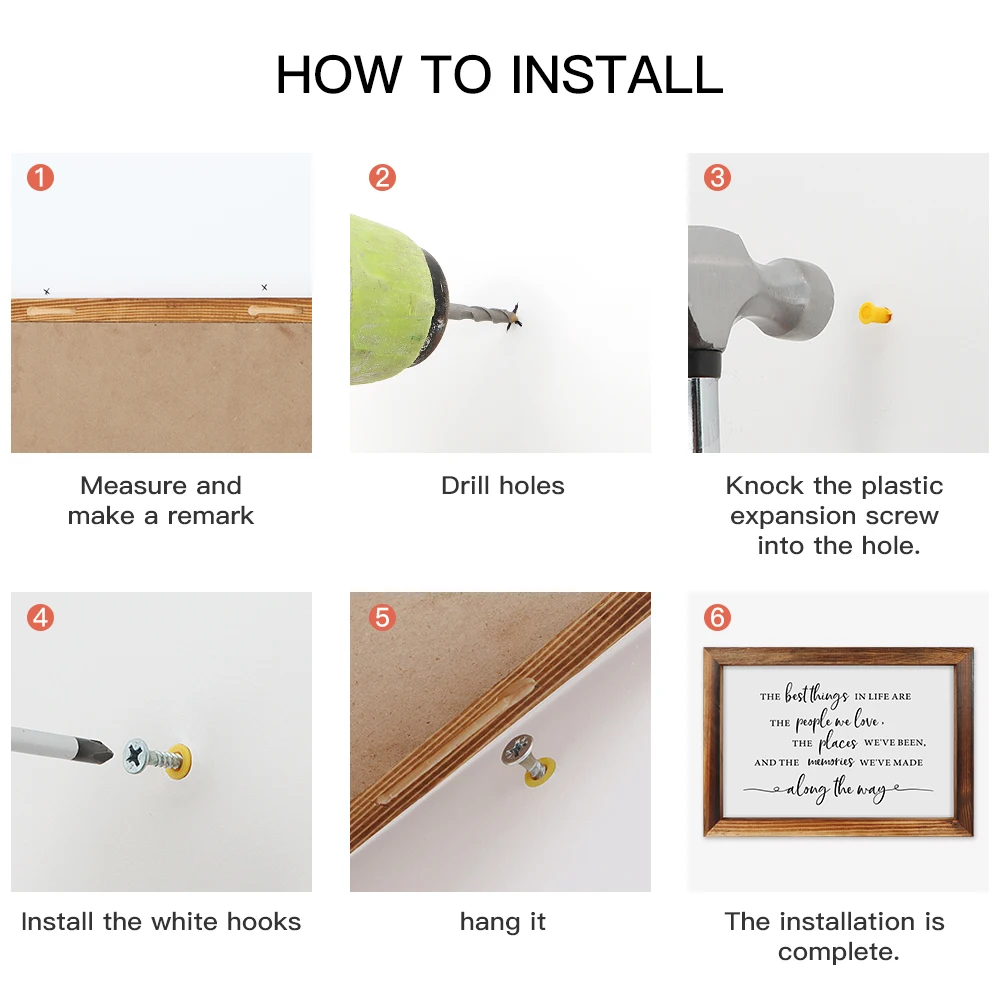 HOW TO INSTALL

1

Measure and make a remark

2

Drill holes

3

Knock the plastic expansion screw into the hole.

4

Install the white hooks

5

hang it

6

THE best things IN LIFE ARE THE people we love, THE places WE'VE BEEN, AND THE memories WE'VE MADE along the way

The installation is complete.