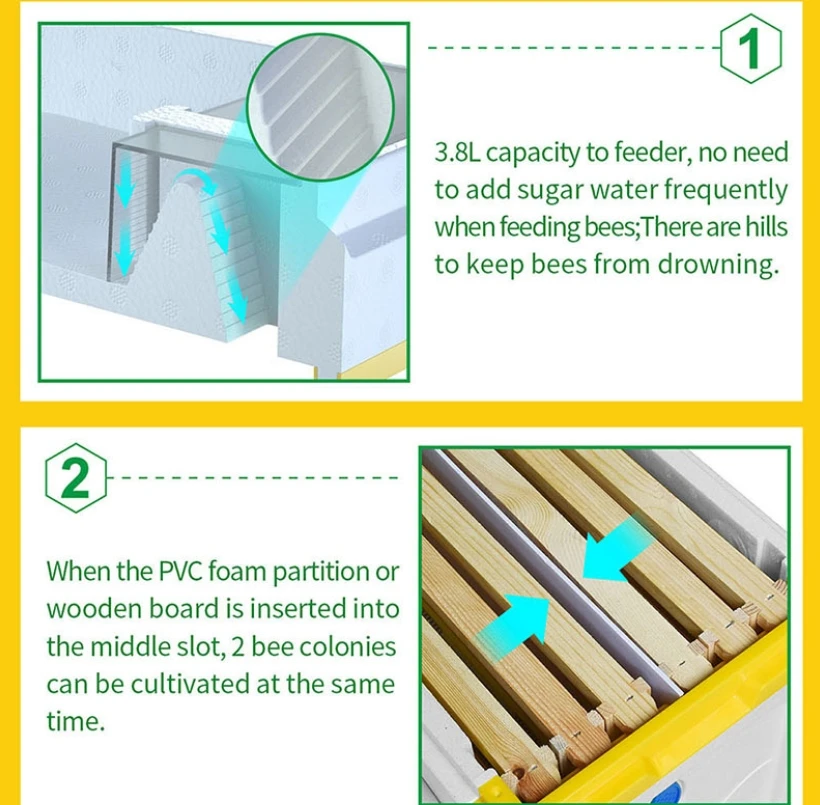 1

3.8L capacity to feeder, no need to add sugar water frequently when feeding bees;There are hills to keep bees from drowning.

2

When the PVC foam partition or wooden board is inserted into the middle slot, 2 bee colonies can be cultivated at the same time.