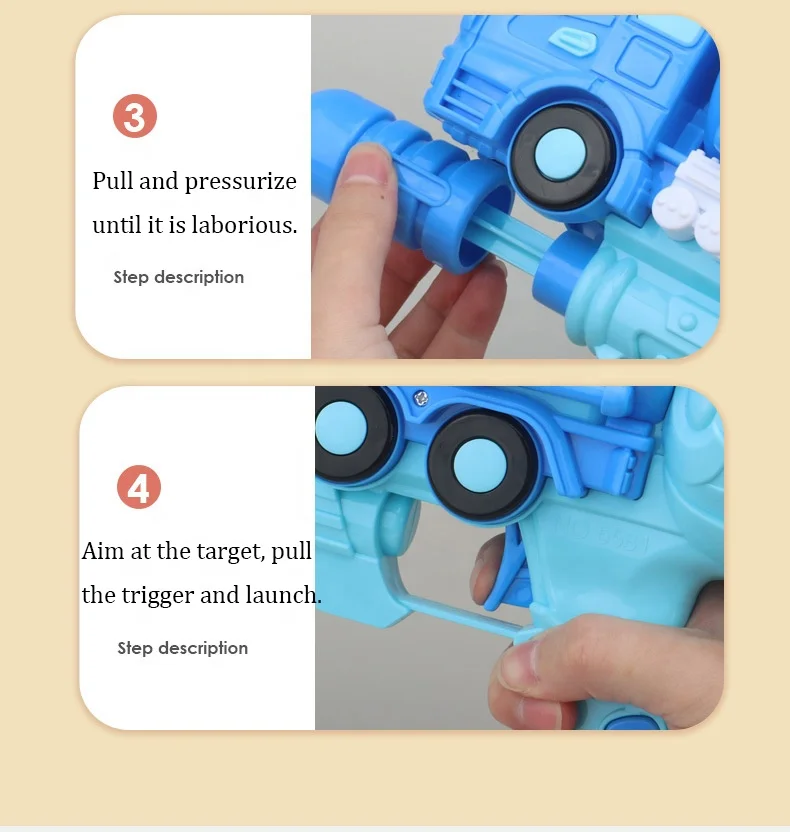 3

Pull and pressurize until it is laborious.

Step description

4

Aim at the target, pull the trigger and launch.

Step description