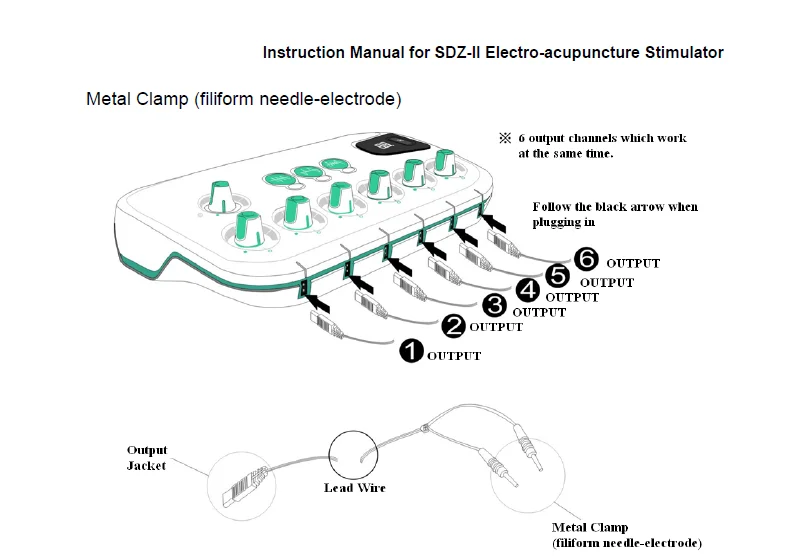 Instruction Manual for SDZ-II Electro-acupuncture Stimulator

Metal Clamp (filiform needle-electrode)

※ 6 output channels which work at the same time.

Follow the black arrow when plugging in

❻ OUTPUT
❺ OUTPUT
❹ OUTPUT
❸ OUTPUT
❷ OUTPUT
❶ OUTPUT

Output Jacket

Lead Wire

Metal Clamp (filiform needle-electrode)