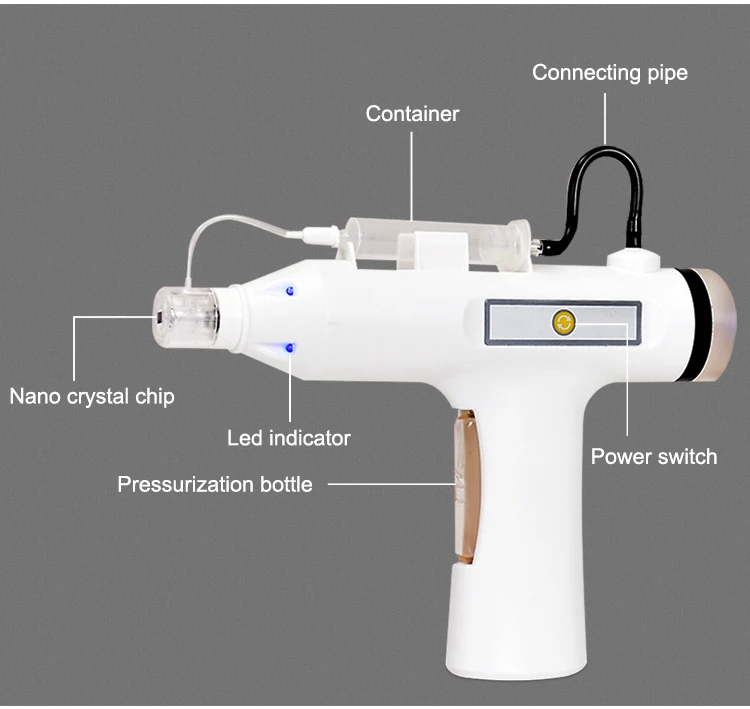 Connecting pipe

Container

Nano crystal chip

Led indicator

Power switch

Pressurization bottle