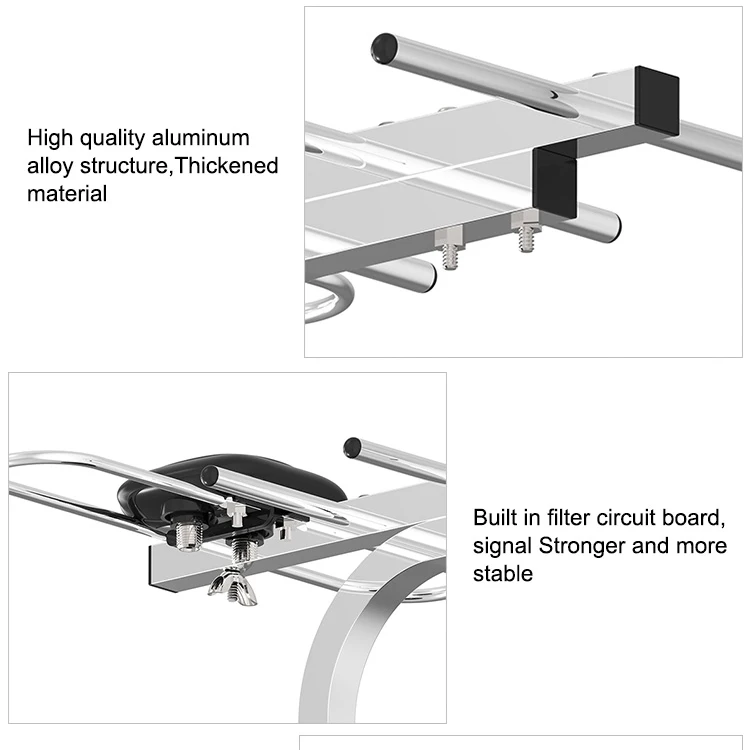 High quality aluminum alloy structure,Thickened material

Built in filter circuit board, signal Stronger and more stable