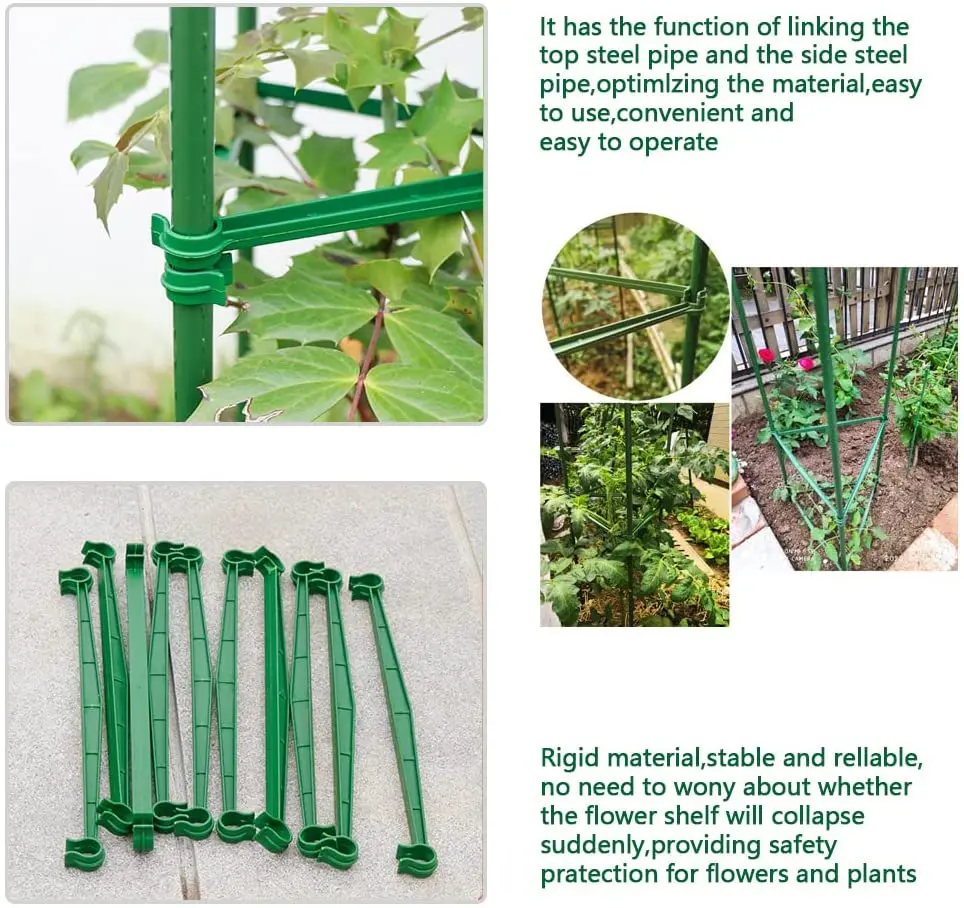 It has the function of linking the top steel pipe and the side steel pipe,optimlzing the material,easy to use,convenient and easy to operate

Rigid material,stable and rellable, no need to wony about whether the flower shelf will collapse suddenly,providing safety pratection for flowers and plants