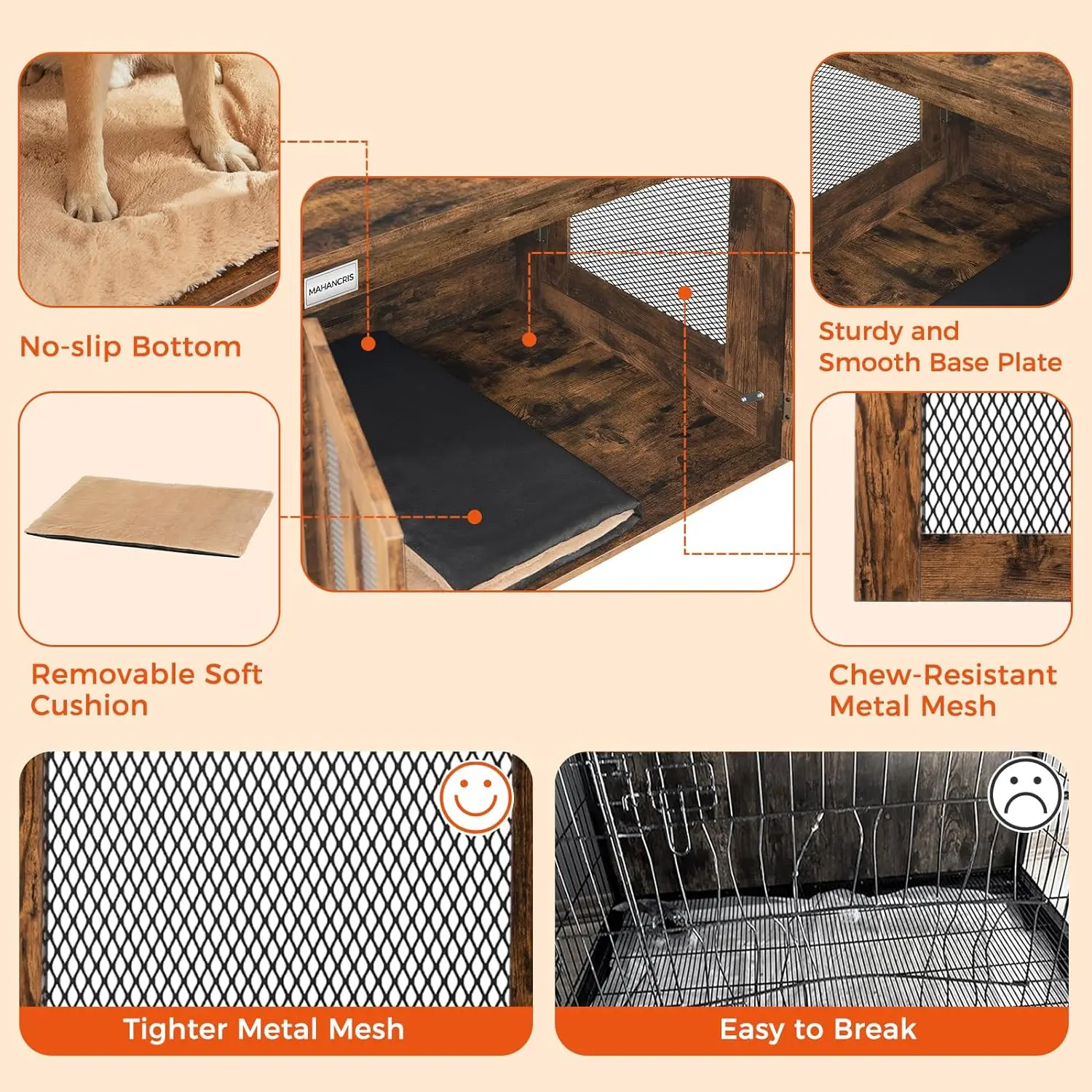 No-slip Bottom

MAHANCRIS

Sturdy and Smooth Base Plate

Removable Soft Cushion

Chew-Resistant Metal Mesh

Tighter Metal Mesh

Easy to Break