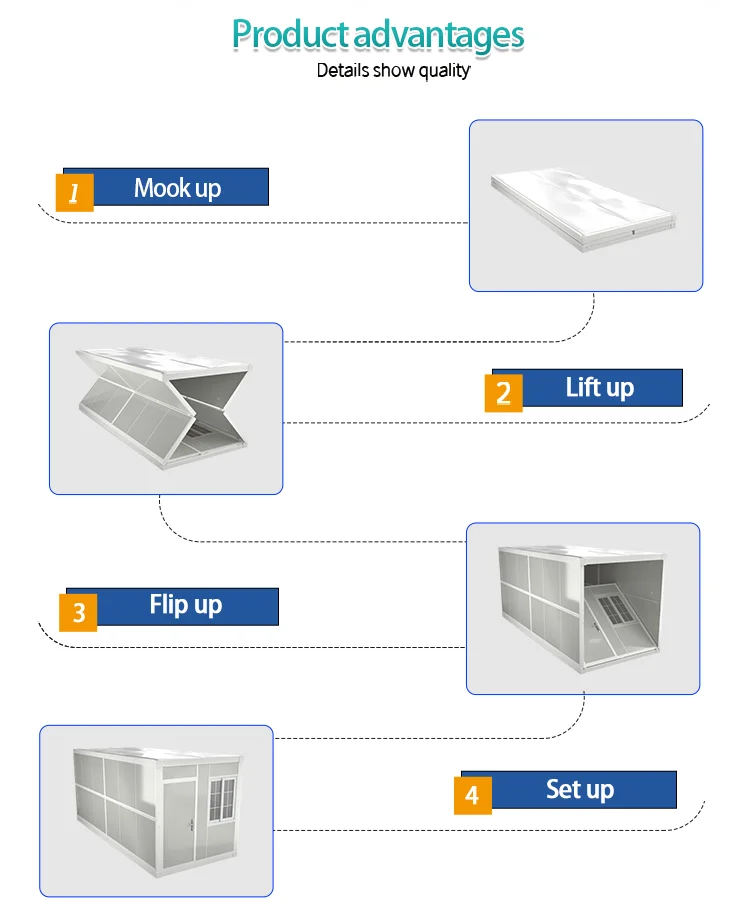 Product advantages
Details show quality

1 Mook up

2 Lift up

3 Flip up

4 Set up