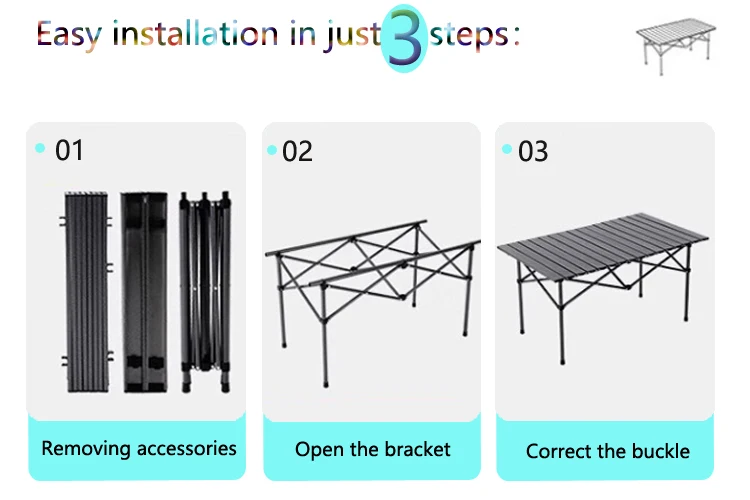 Easy installation in just 3 steps:

01

Removing accessories

02

Open the bracket

03

Correct the buckle