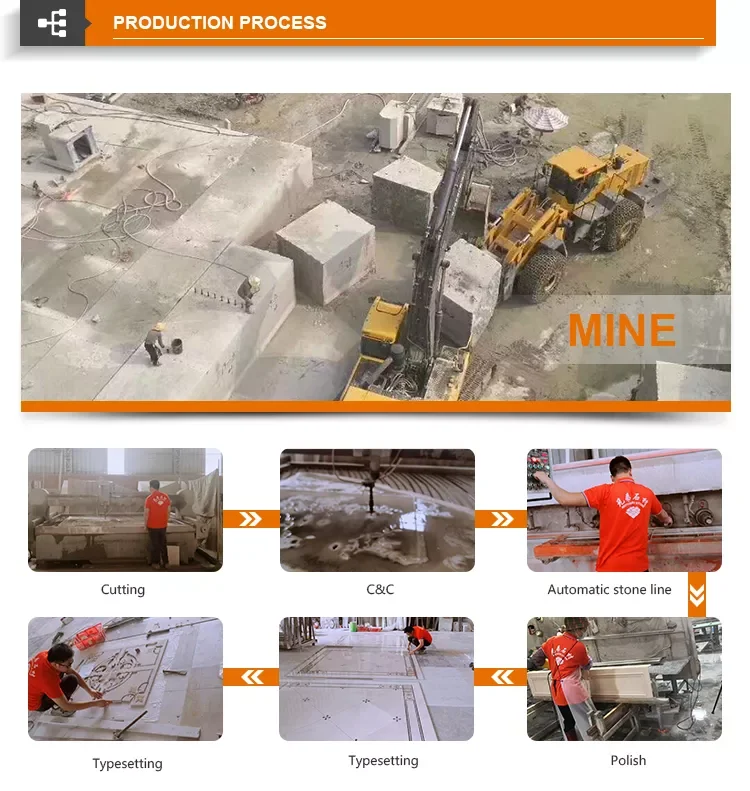 PRODUCTION PROCESS

MINE

Cutting

C&C

Automatic stone line

Typesetting

Typesetting

Polish