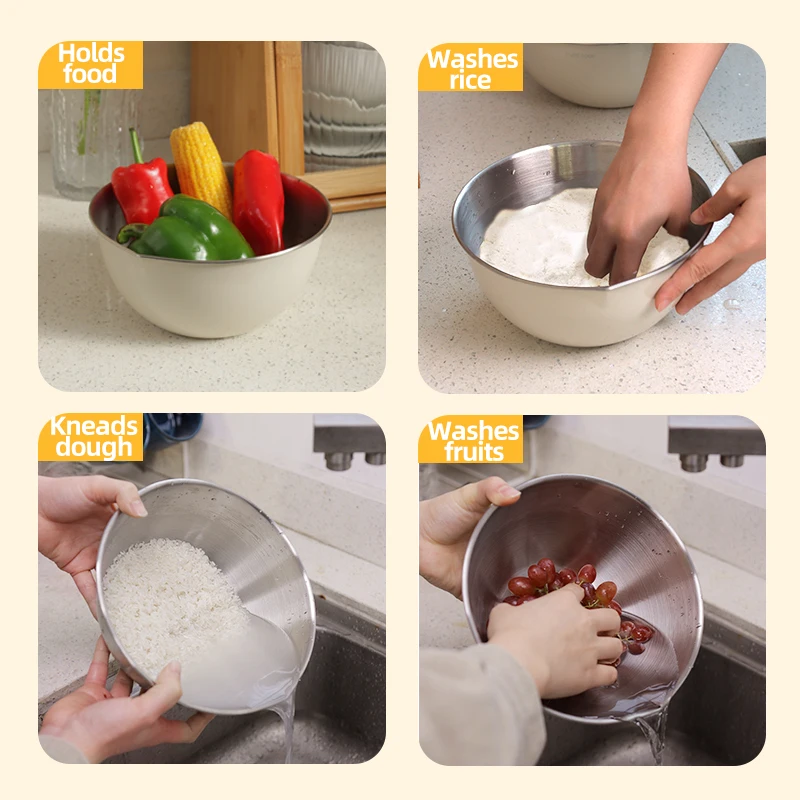 Holds food

Washes rice

Kneads dough

Washes fruits