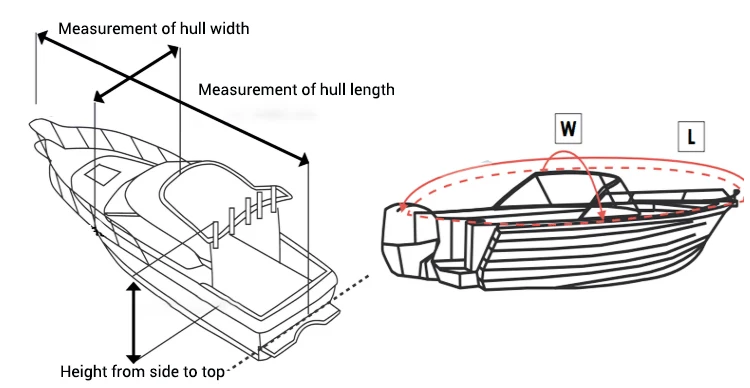 Measurement of hull width

Measurement of hull length

Height from side to top

W

L