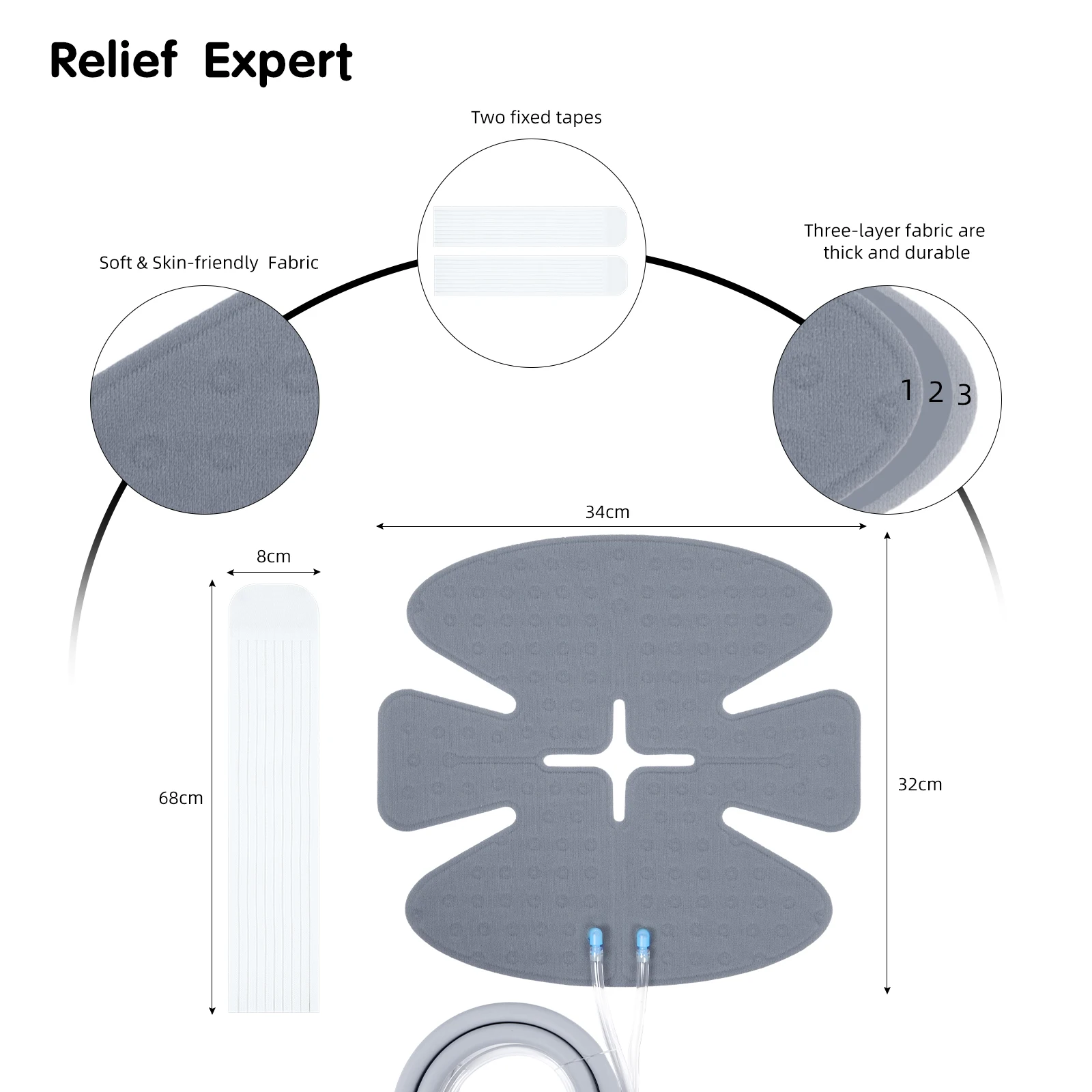 Relief Expert

Two fixed tapes

Soft & Skin-friendly Fabric

Three-layer fabric are thick and durable

1 2 3

34cm

8cm

68cm

32cm