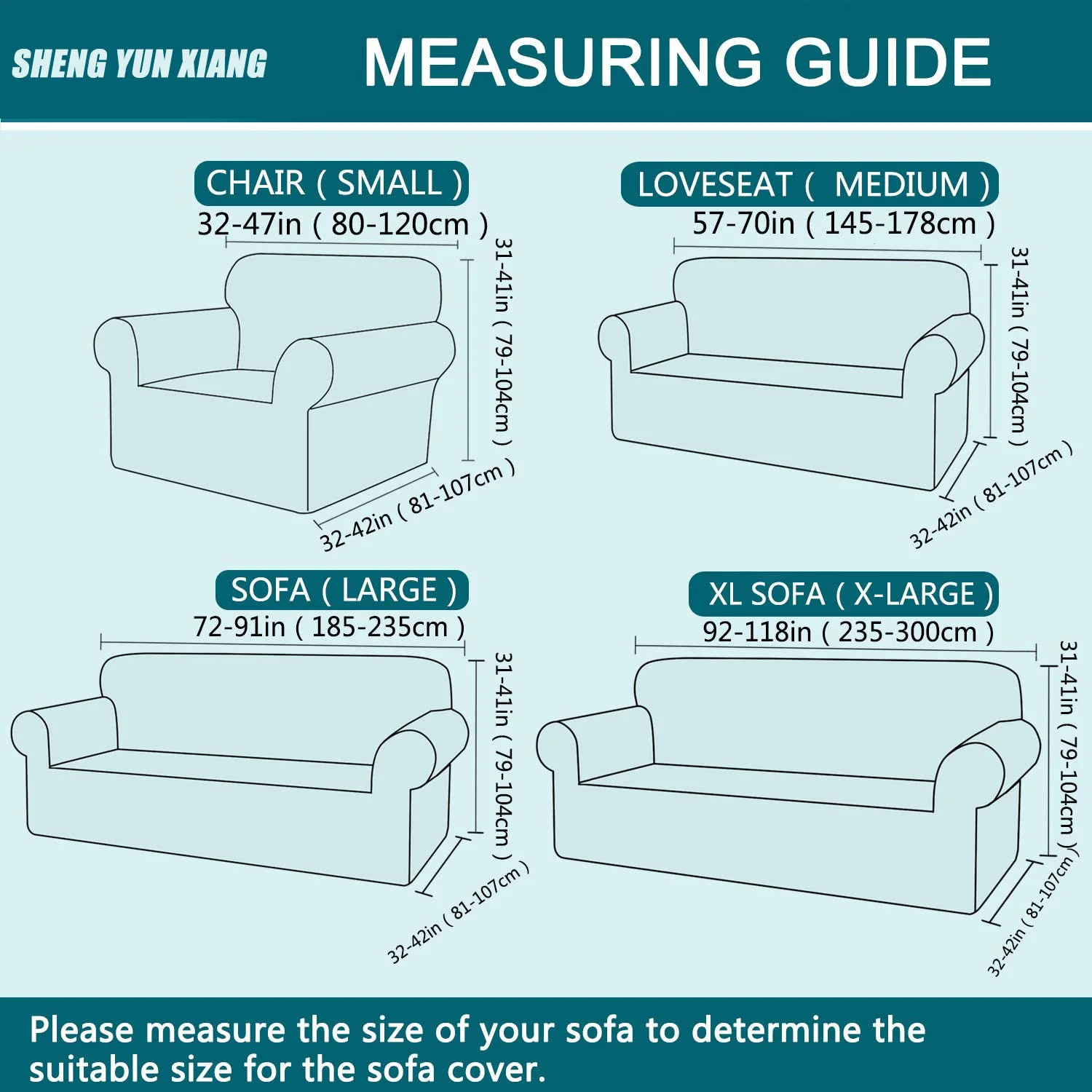 SHENG YUN XIANG

MEASURING GUIDE

CHAIR ( SMALL )
32-47in ( 80-120cm )
31-41in ( 79-104cm )
32-42in ( 81-107cm )

LOVESEAT ( MEDIUM )
57-70in ( 145-178cm )
31-41in ( 79-104cm )
32-42in ( 81-107cm )

SOFA ( LARGE )
72-91in ( 185-235cm )
31-41in ( 79-104cm )
32-42in ( 81-107cm )

XL SOFA ( X-LARGE )
92-118in ( 235-300cm )
31-41in ( 79-104cm )
32-42in ( 81-107cm )

Please measure the size of your sofa to determine the suitable size for the sofa cover.