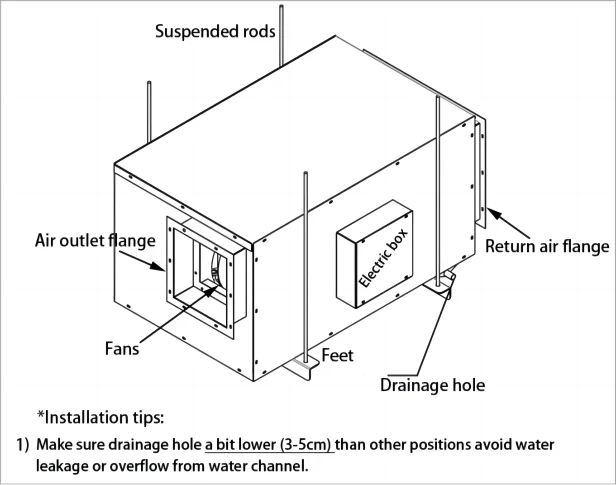 Suspended rods

Air outlet flange

Electric box

Return air flange

Fans

Feet

Drainage hole

*Installation tips:

1) Make sure drainage hole a bit lower (3-5cm) than other positions avoid water leakage or overflow from water channel.