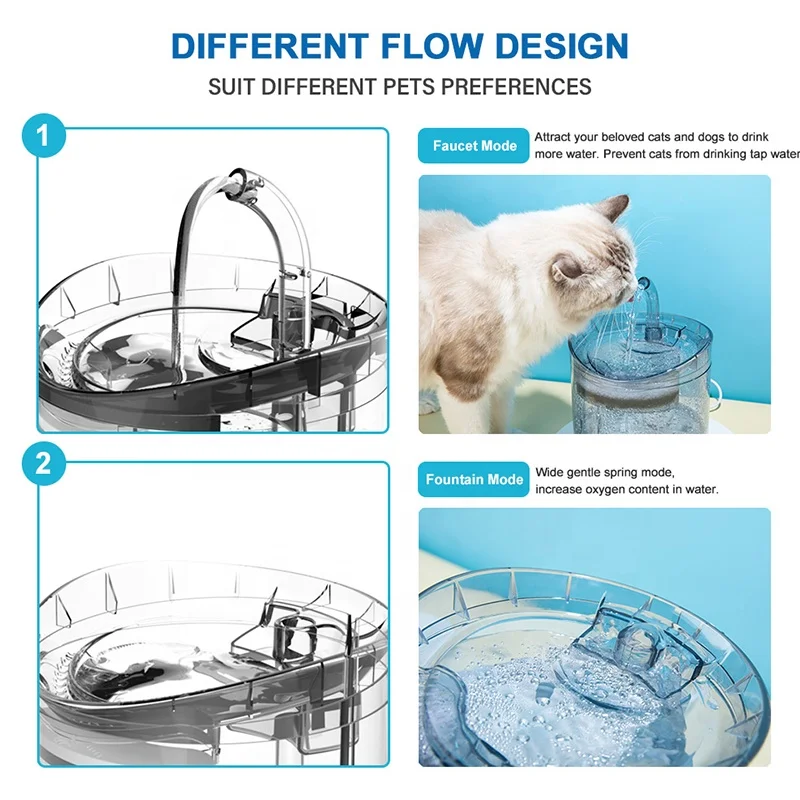 DIFFERENT FLOW DESIGN

SUIT DIFFERENT PETS PREFERENCES

1

Faucet Mode

Attract your beloved cats and dogs to drink more water. Prevent cats from drinking tap water

2

Fountain Mode

Wide gentle spring mode, increase oxygen content in water.