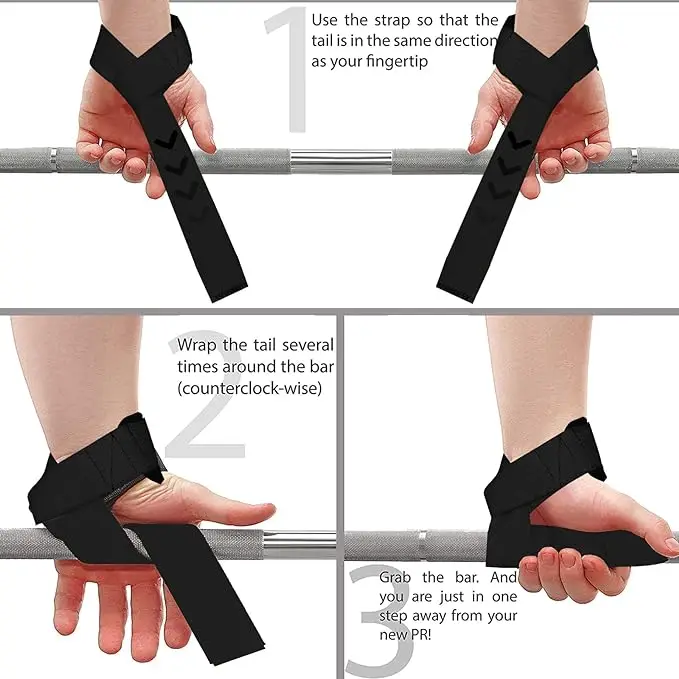 1

Use the strap so that the tail is in the same direction as your fingertip

2

Wrap the tail several times around the bar (counterclock-wise)

3

Grab the bar. And you are just in one step away from your new PR!