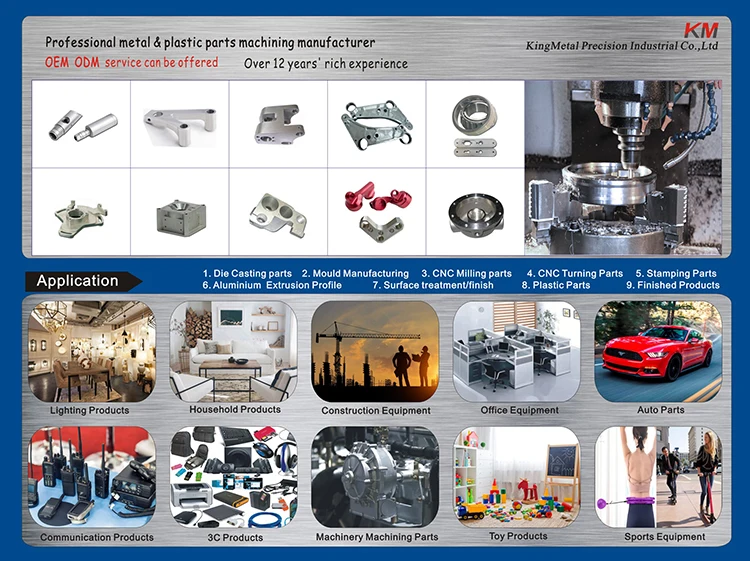 Professional metal & plastic parts machining manufacturer

OEM ODM service can be offered

Over 12 years' rich experience

KM

KingMetal Precision Industrial Co.,Ltd

Application

1. Die Casting parts 2. Mould Manufacturing 3. CNC Milling parts 4. CNC Turning Parts 5. Stamping Parts
6. Aluminium Extrusion Profile 7. Surface treatment/finish 8. Plastic Parts 9. Finished Products

Lighting Products

Household Products

Construction Equipment

Office Equipment

Auto Parts

Communication Products

3C Products

Machinery Machining Parts

Toy Products

Sports Equipment