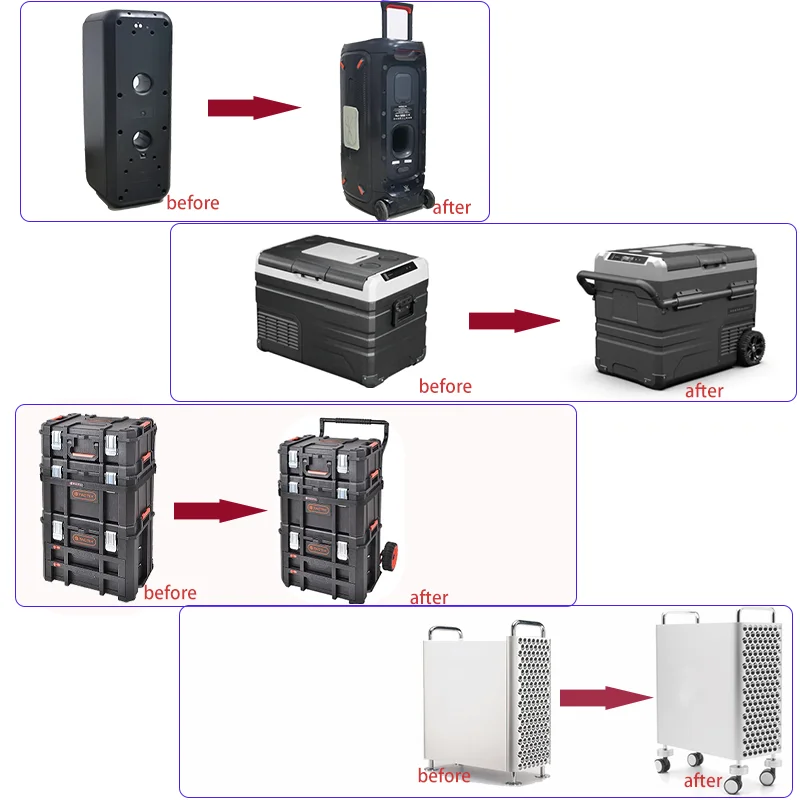 before

after

before

after

before

after

before

after