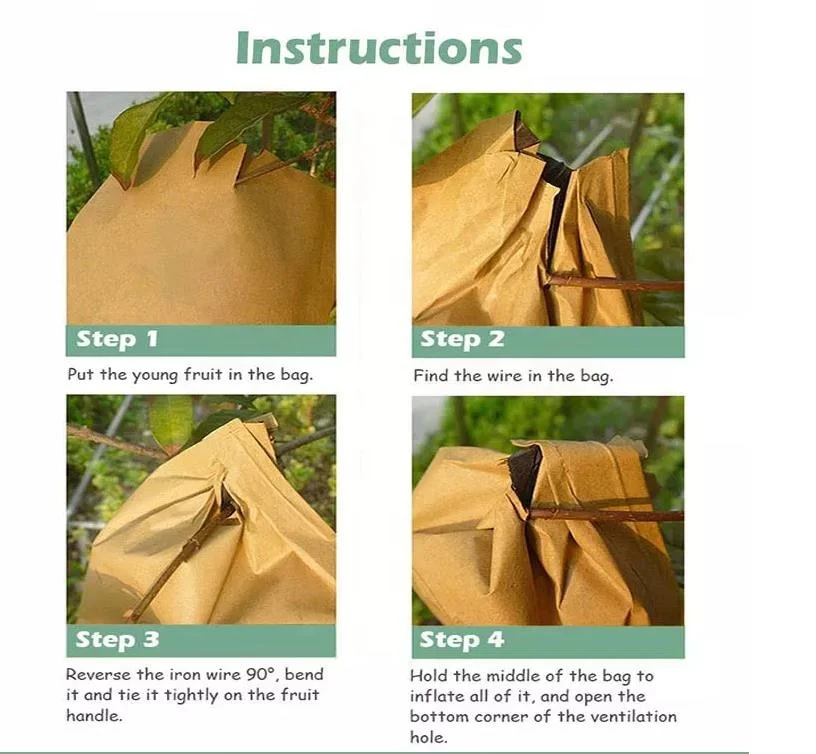 Instructions

Step 1

Put the young fruit in the bag.

Step 2

Find the wire in the bag.

Step 3

Reverse the iron wire 90°, bend it and tie it tightly on the fruit handle.

Step 4

Hold the middle of the bag to inflate all of it, and open the bottom corner of the ventilation hole.