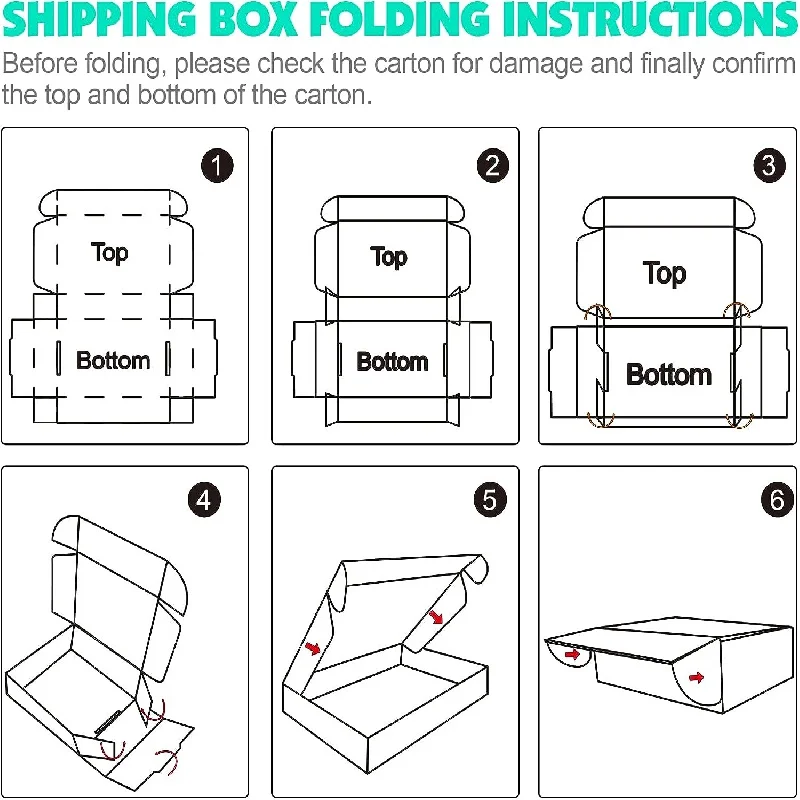 SHIPPING BOX FOLDING INSTRUCTIONS

Before folding, please check the carton for damage and finally confirm the top and bottom of the carton.

1

Top

Bottom

2

Top

Bottom

3

Top

Bottom

4

5

6