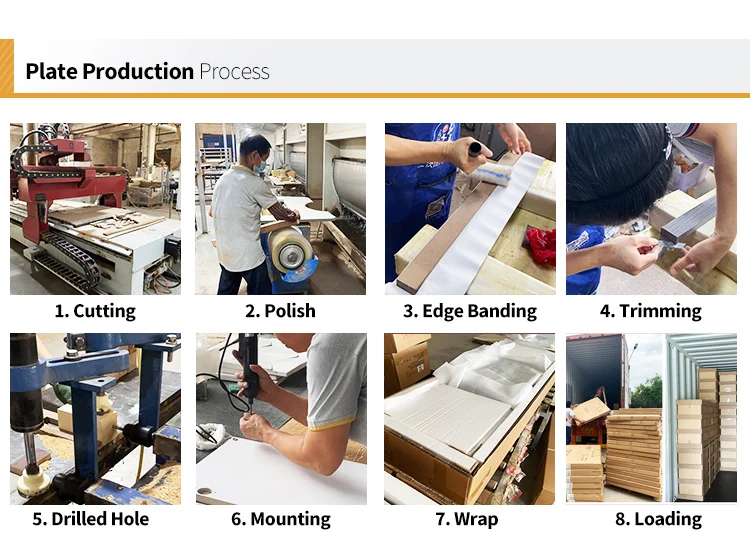 Plate Production Process

1. Cutting

2. Polish

3. Edge Banding

4. Trimming

5. Drilled Hole

6. Mounting

7. Wrap

8. Loading