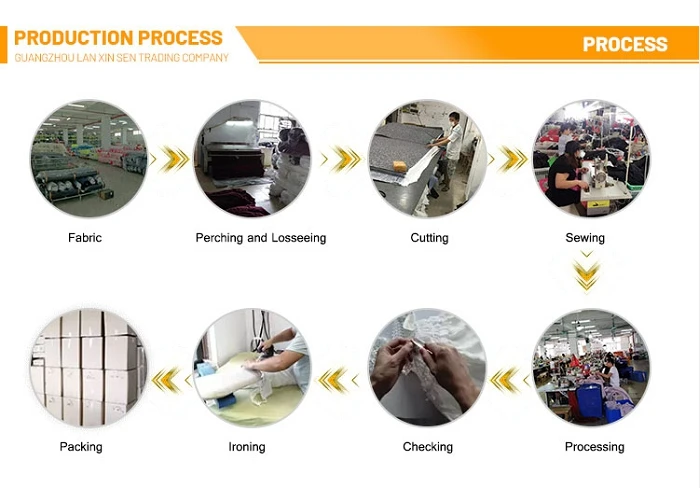 PRODUCTION PROCESS
GUANGZHOU LAN XIN SEN TRADING COMPANY

PROCESS

Fabric

Perching and Losseeing

Cutting

Sewing

Packing

Ironing

Checking

Processing