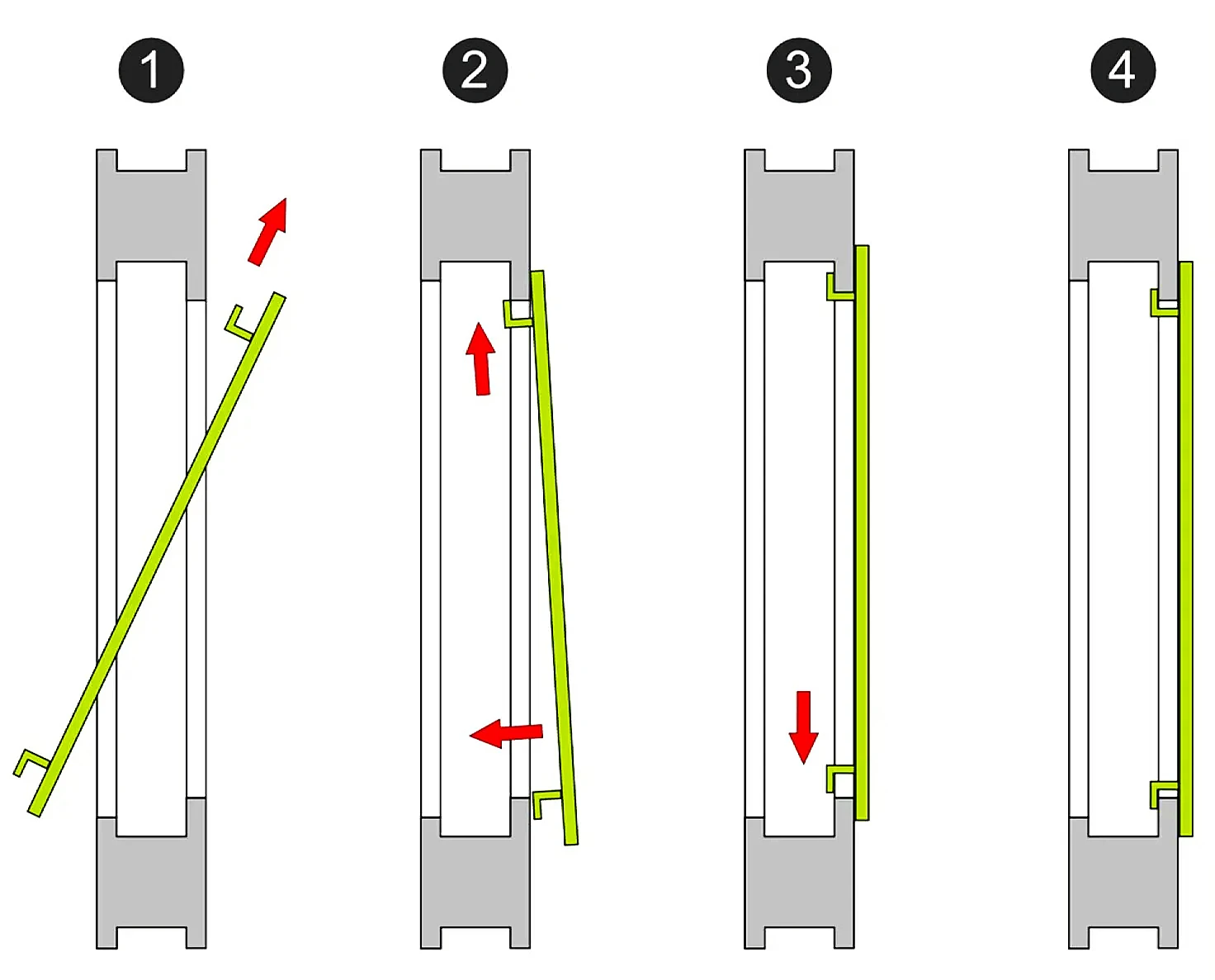 1

2

3

4