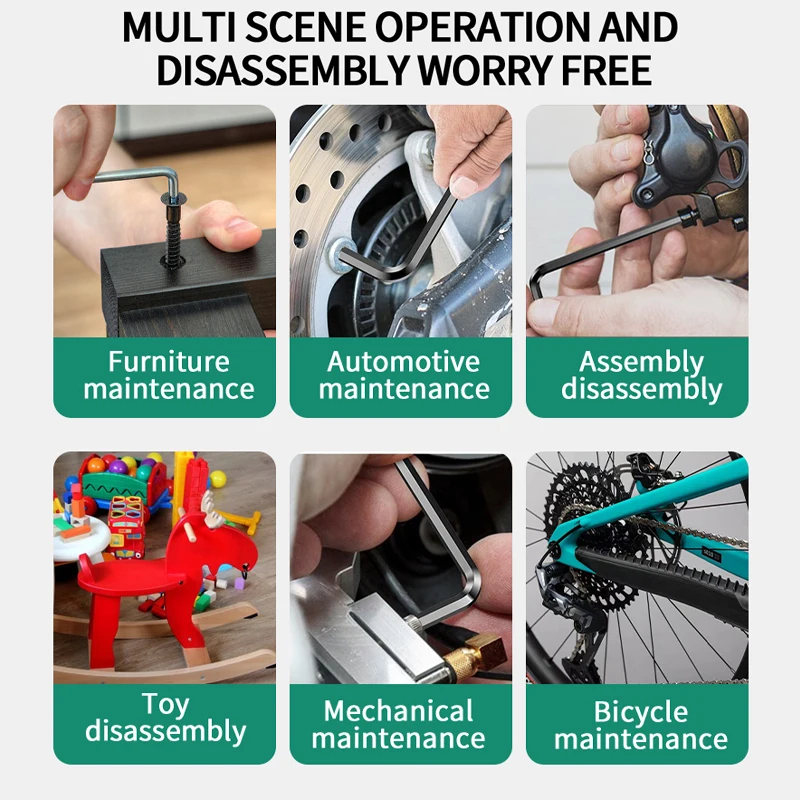 MULTI SCENE OPERATION AND DISASSEMBLY WORRY FREE

Furniture maintenance

Automotive maintenance

Assembly disassembly

Toy disassembly

Mechanical maintenance

Bicycle maintenance