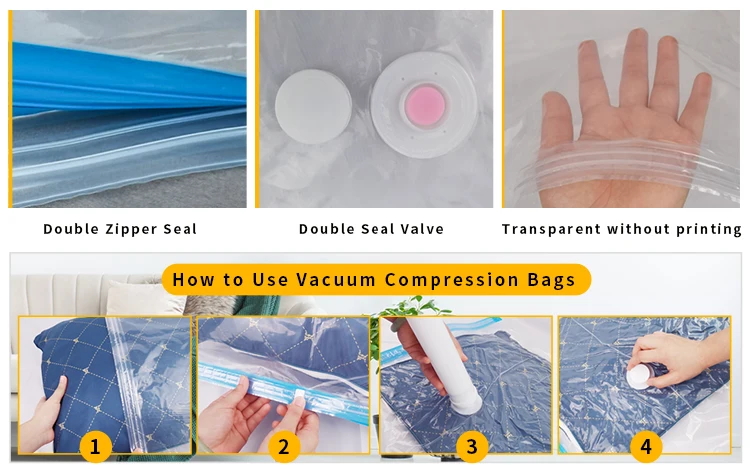 Double Zipper Seal

Double Seal Valve

Transparent without printing

How to Use Vacuum Compression Bags

1

2

3

4