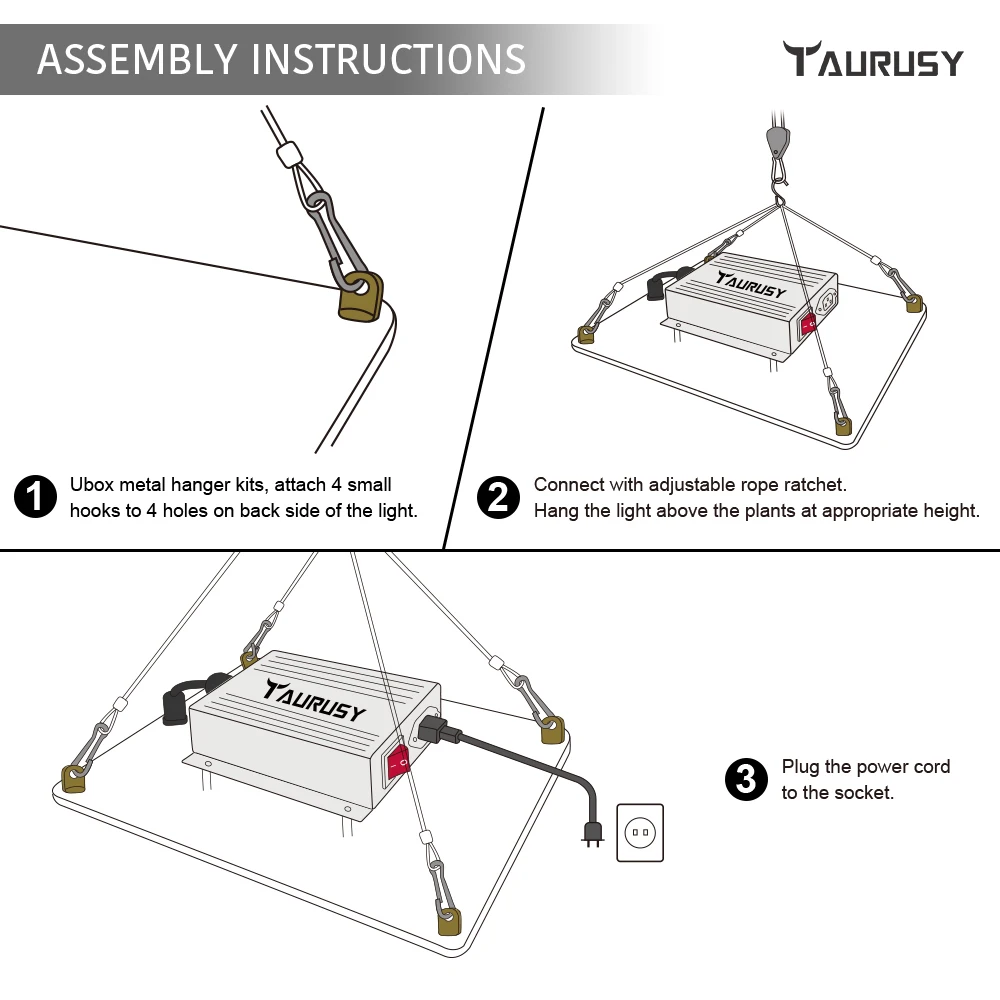 ASSEMBLY INSTRUCTIONS

TAURUSY

TAURUSY

1 Ubox metal hanger kits, attach 4 small hooks to 4 holes on back side of the light.

2 Connect with adjustable rope ratchet. Hang the light above the plants at appropriate height.

TAURUSY

3 Plug the power cord to the socket.