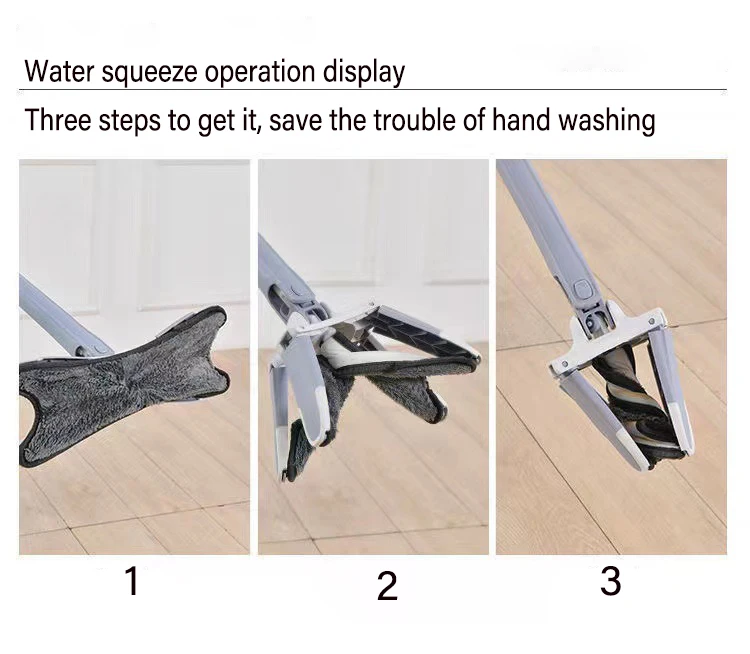 Water squeeze operation display

Three steps to get it, save the trouble of hand washing

1

2

3