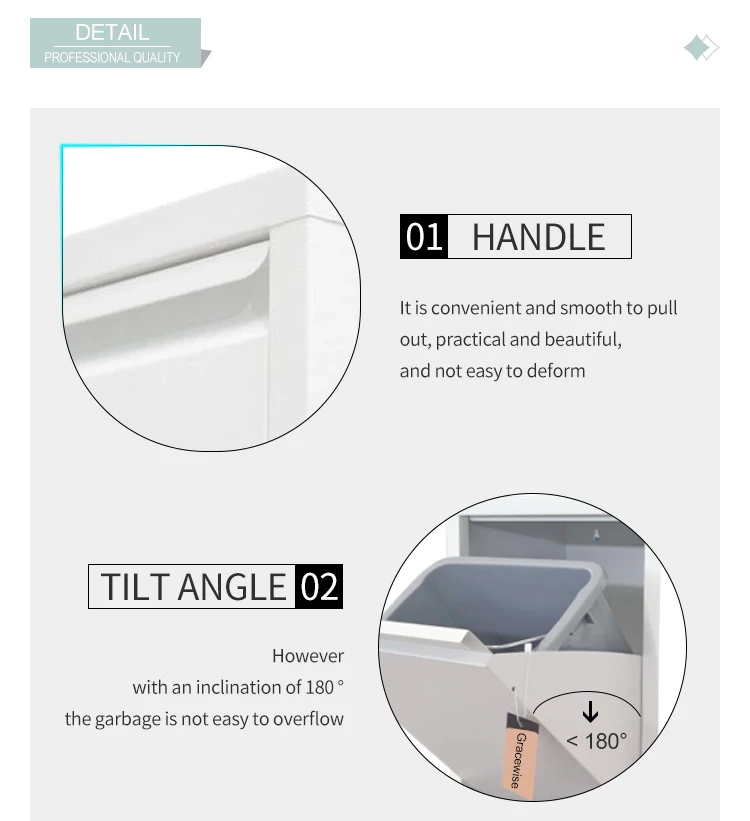 DETAIL
PROFESSIONAL QUALITY

01 HANDLE

It is convenient and smooth to pull out, practical and beautiful, and not easy to deform

TILT ANGLE 02

However with an inclination of 180 ° the garbage is not easy to overflow

< 180°

Gracewise