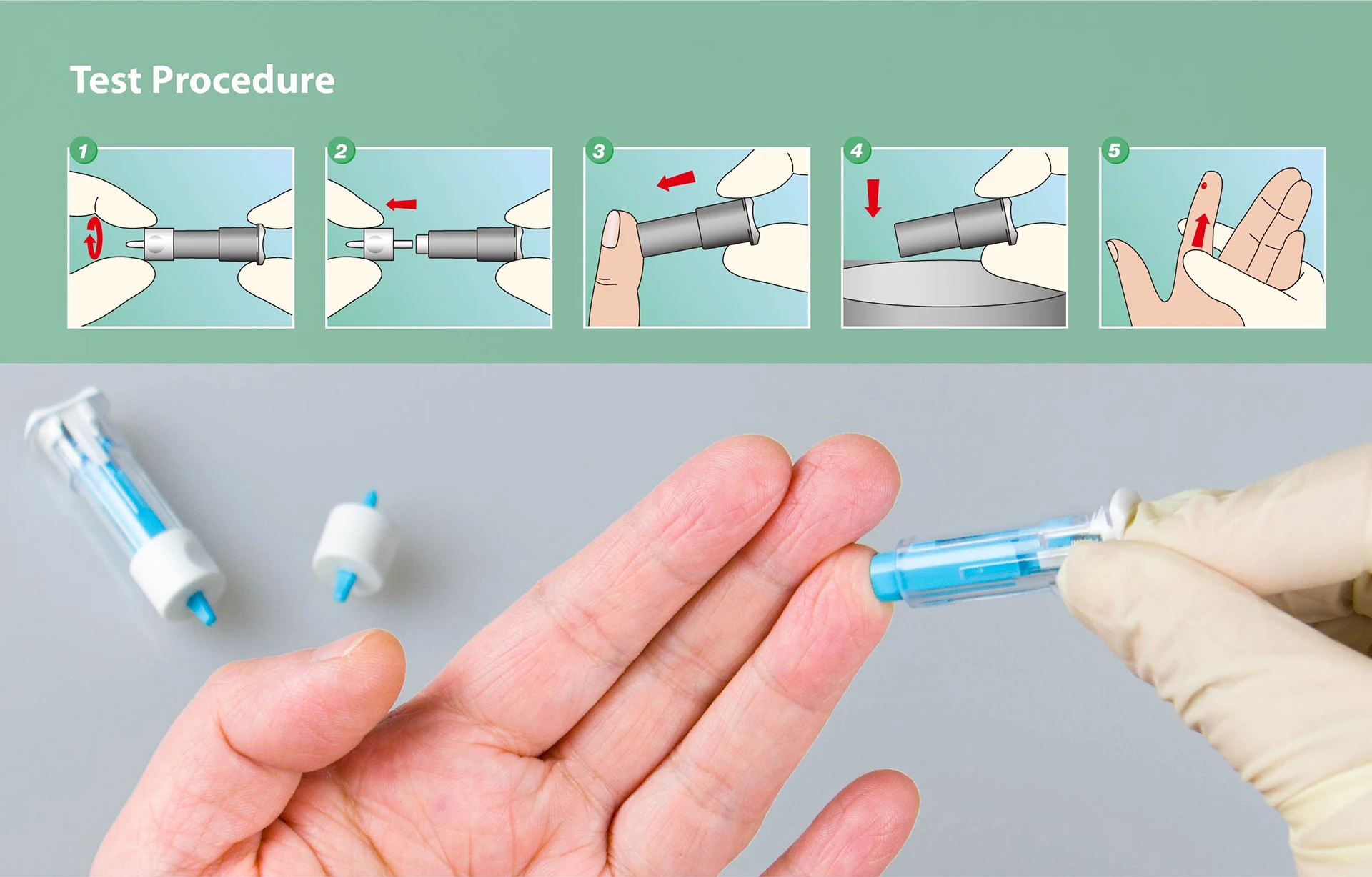 Test Procedure

1

2

3

4

5