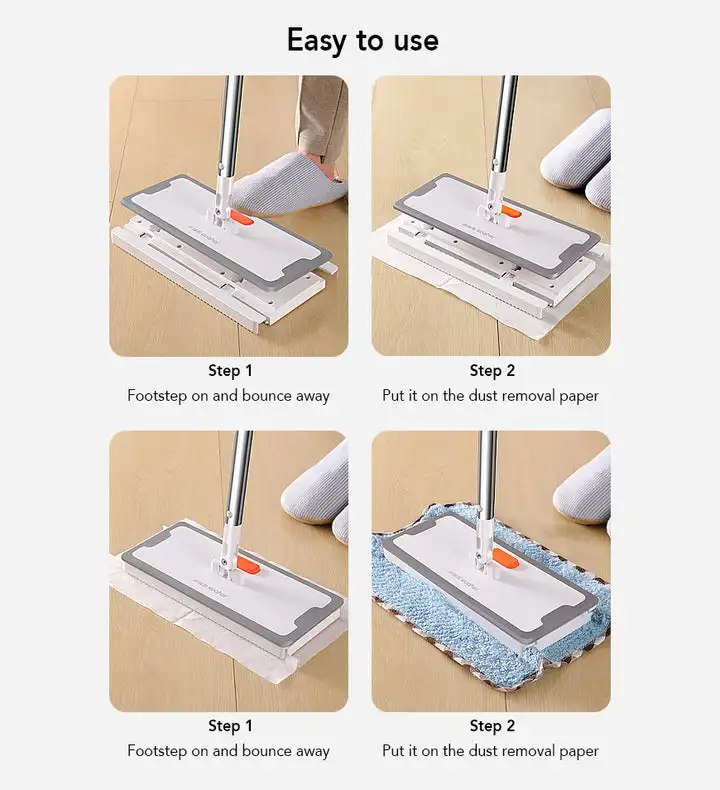 Easy to use

Step 1
Footstep on and bounce away

Step 2
Put it on the dust removal paper

Step 1
Footstep on and bounce away

Step 2
Put it on the dust removal paper