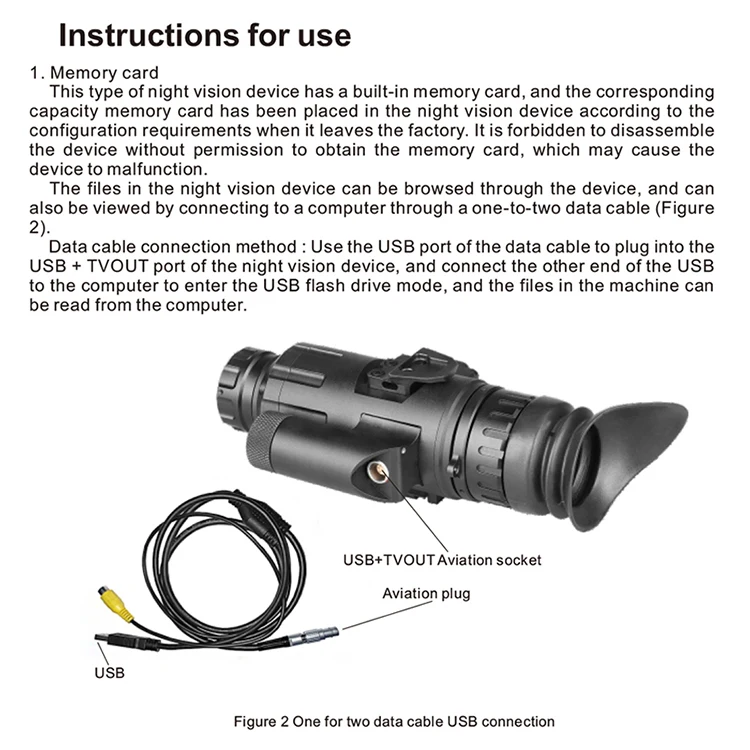 Instructions for use

1. Memory card

This type of night vision device has a built-in memory card, and the corresponding capacity memory card has been placed in the night vision device according to the configuration requirements when it leaves the factory. It is forbidden to disassemble the device without permission to obtain the memory card, which may cause the device to malfunction.

The files in the night vision device can be browsed through the device, and can also be viewed by connecting to a computer through a one-to-two data cable (Figure 2).

Data cable connection method : Use the USB port of the data cable to plug into the USB + TVOUT port of the night vision device, and connect the other end of the USB to the computer to enter the USB flash drive mode, and the files in the machine can be read from the computer.

USB+TVOUT Aviation socket

Aviation plug

USB

Figure 2 One for two data cable USB connection