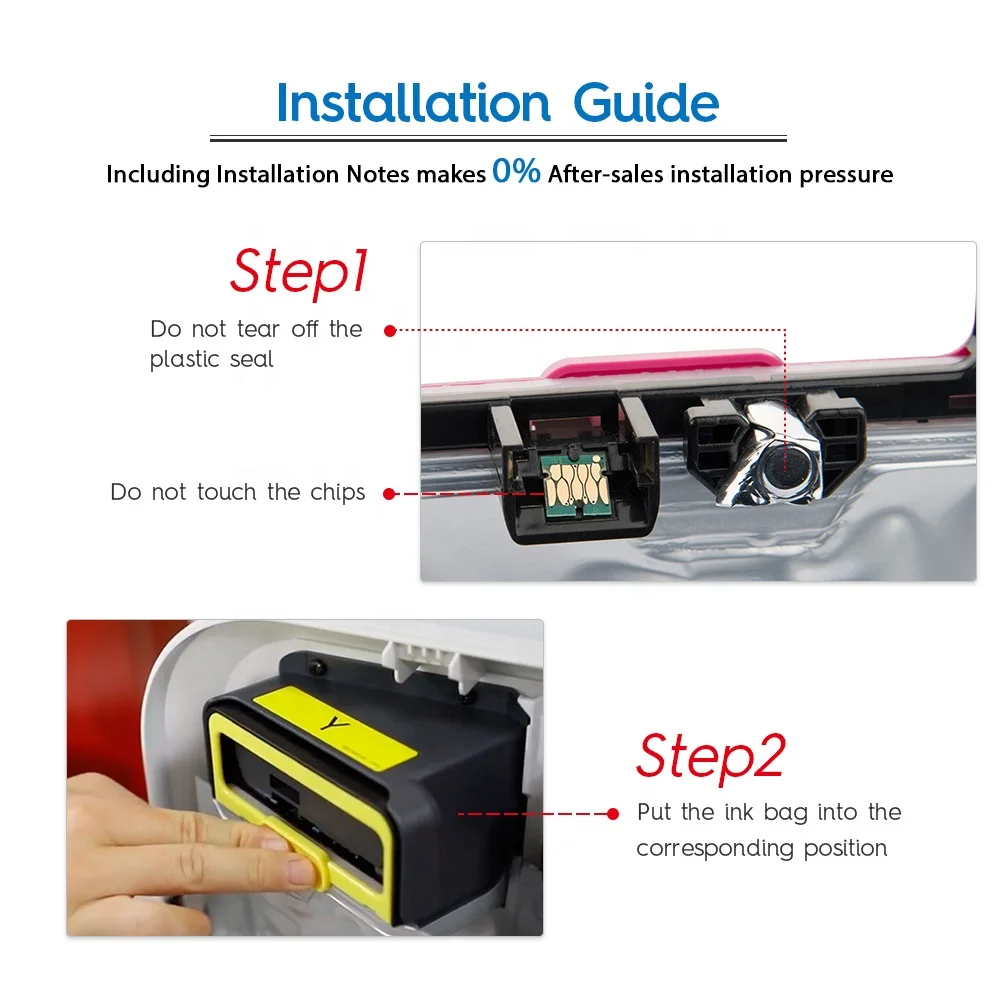 Installation Guide

Including Installation Notes makes 0% After-sales installation pressure

Step1

Do not tear off the plastic seal

Do not touch the chips

Y

Step2

Put the ink bag into the corresponding position